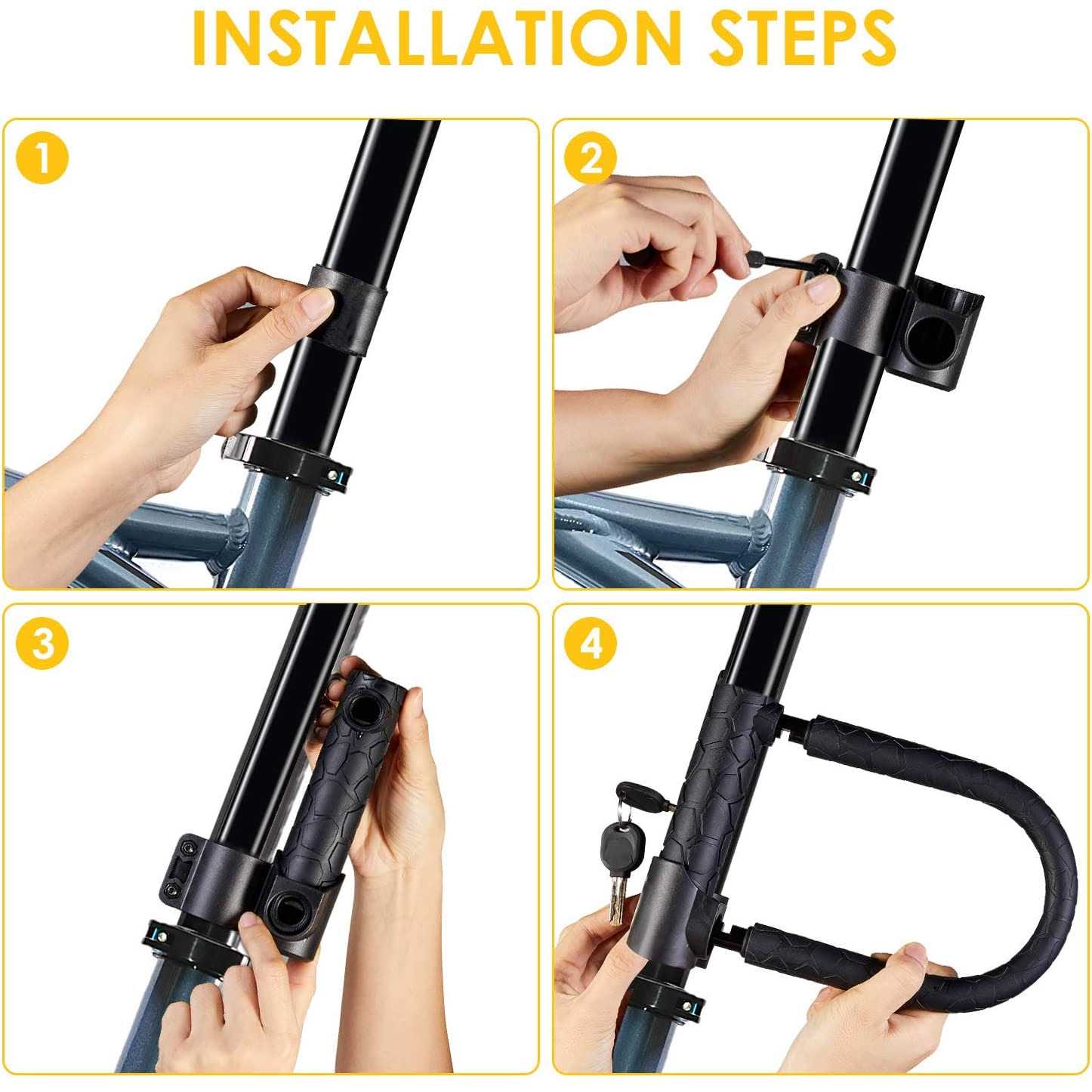 INSTALLATION STEPS

1

2

3

4