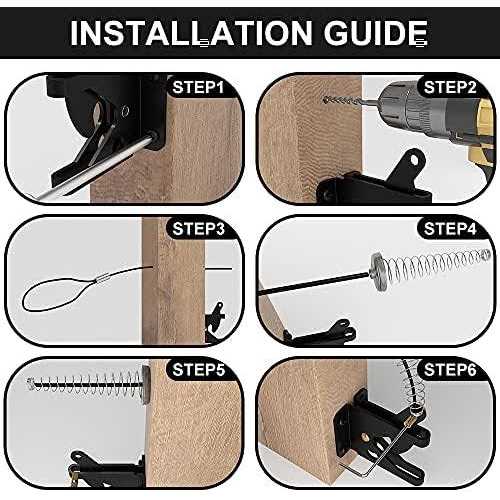 INSTALLATION GUIDE

STEP1

STEP2

STEP3

STEP4

STEP5

STEP6