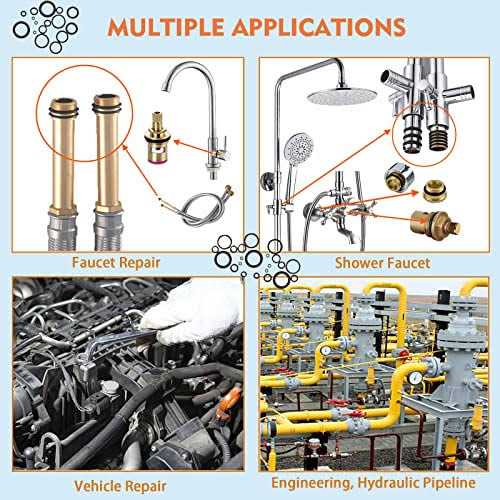 MULTIPLE APPLICATIONS

Faucet Repair

Shower Faucet

Vehicle Repair

Engineering, Hydraulic Pipeline