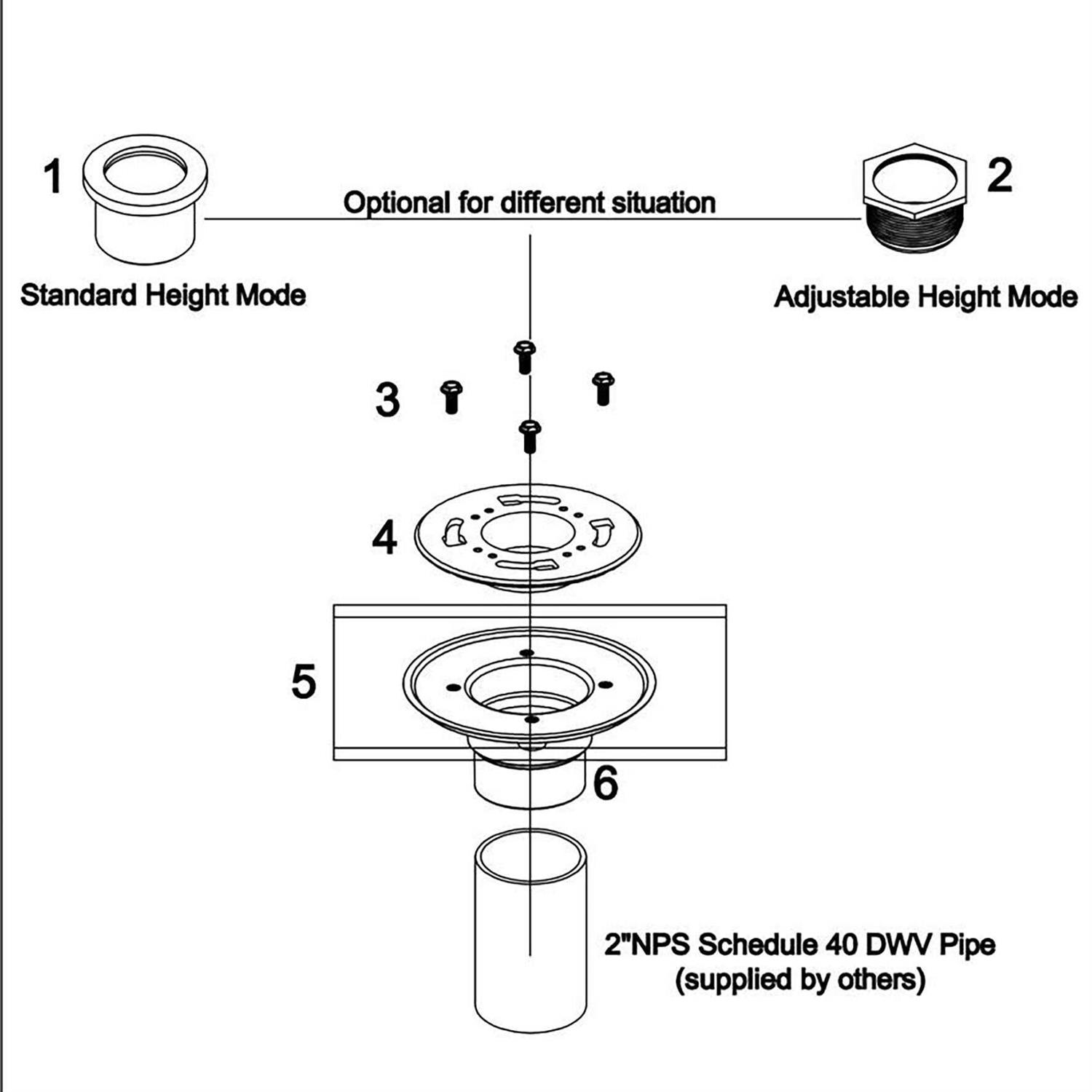 1

Optional for different situation

2

Standard Height Mode

Adjustable Height Mode

3

4

5

6

2"NPS Schedule 40 DWV Pipe
(supplied by others)