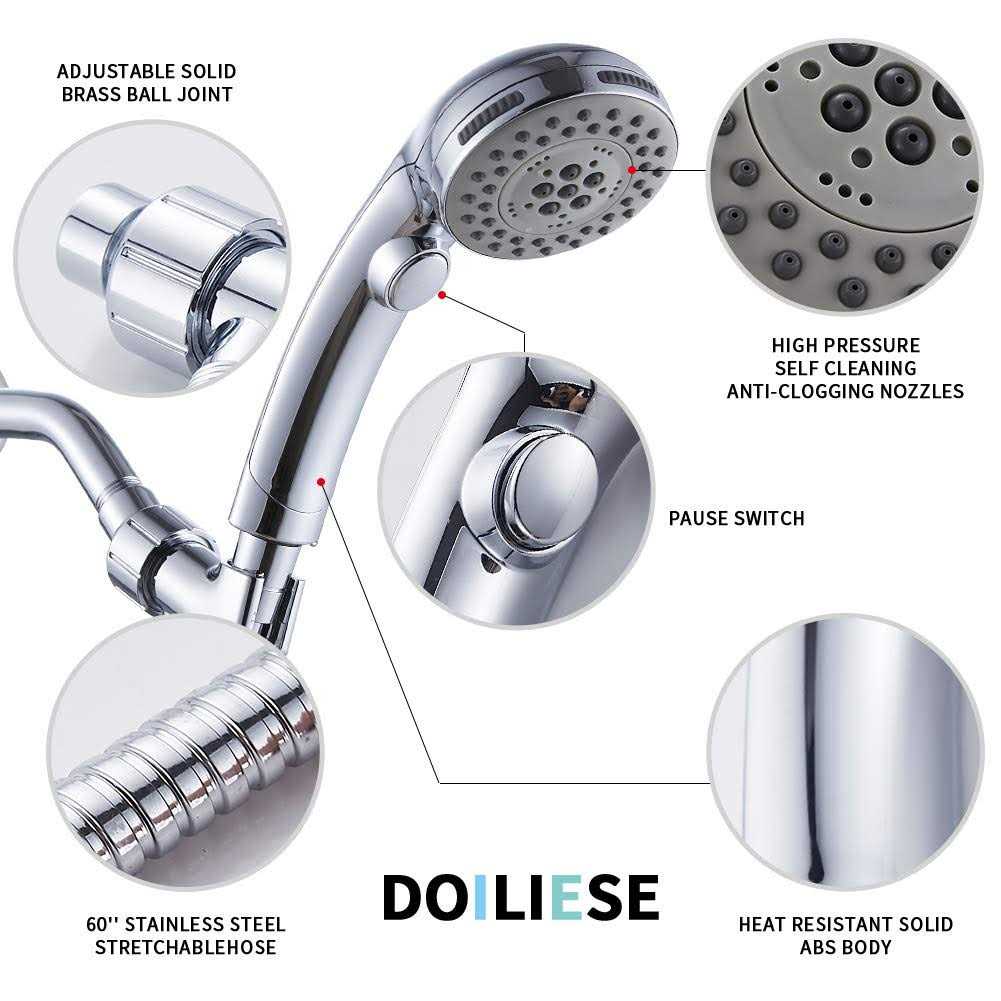 ADJUSTABLE SOLID
BRASS BALL JOINT

HIGH PRESSURE
SELF CLEANING
ANTI-CLOGGING NOZZLES

PAUSE SWITCH

60'' STAINLESS STEEL
STRETCHABLEHOSE

DOILIESE

HEAT RESISTANT SOLID
ABS BODY