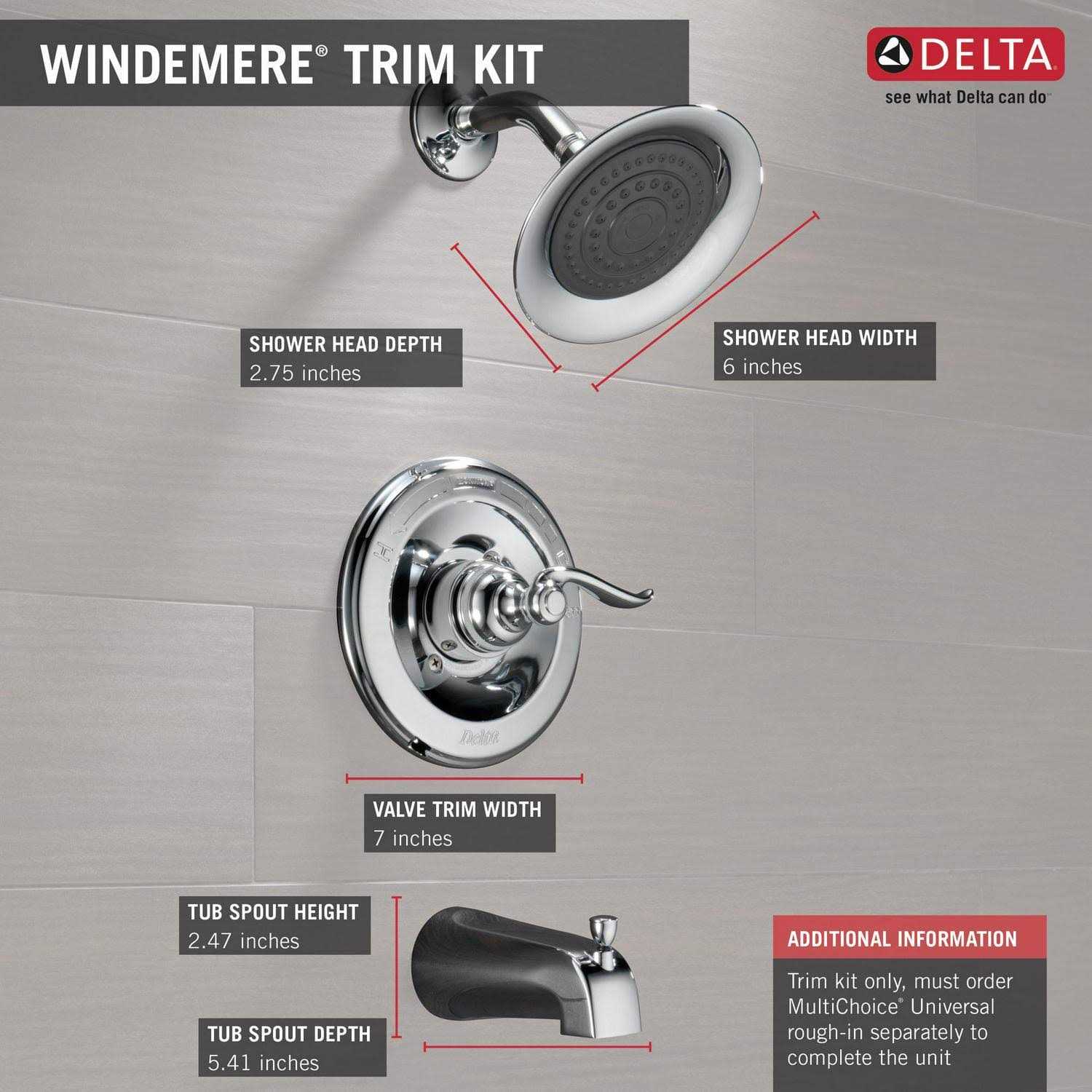 WINDEMERE® TRIM KIT

DELTA
see what Delta can do™

SHOWER HEAD DEPTH
2.75 inches

SHOWER HEAD WIDTH
6 inches

H

Delta

VALVE TRIM WIDTH
7 inches

TUB SPOUT HEIGHT
2.47 inches

TUB SPOUT DEPTH
5.41 inches

ADDITIONAL INFORMATION
Trim kit only, must order MultiChoice® Universal rough-in separately to complete the unit