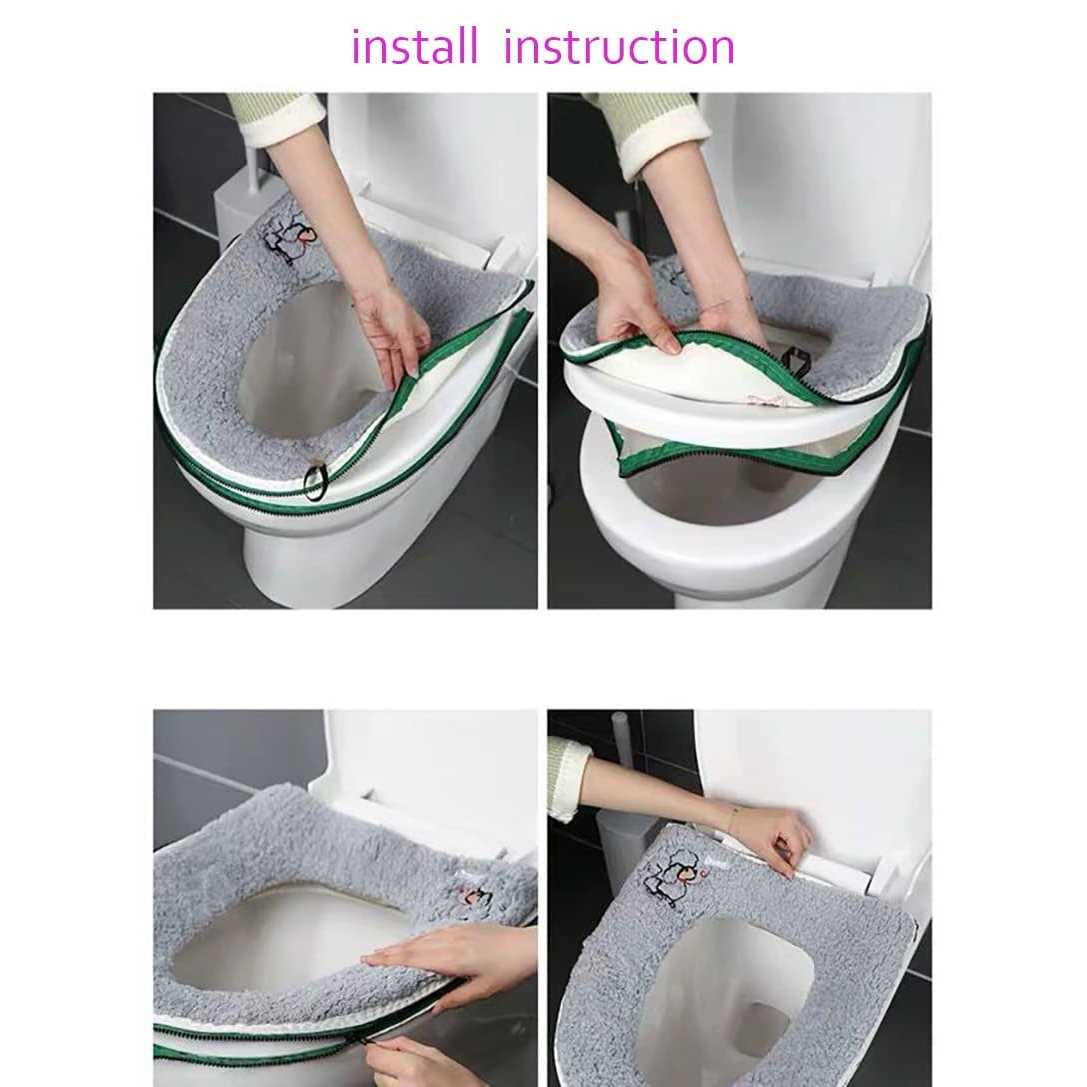 install instruction