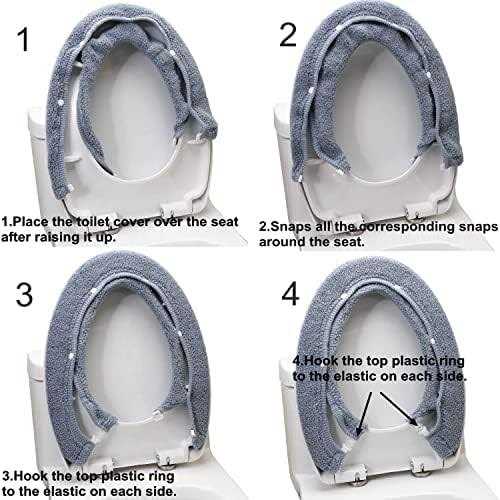 1

1.Place the toilet cover over the seat after raising it up.

2

2.Snaps all the corresponding snaps around the seat.

3

3.Hook the top plastic ring to the elastic on each side.

4

4.Hook the top plastic ring to the elastic on each side.