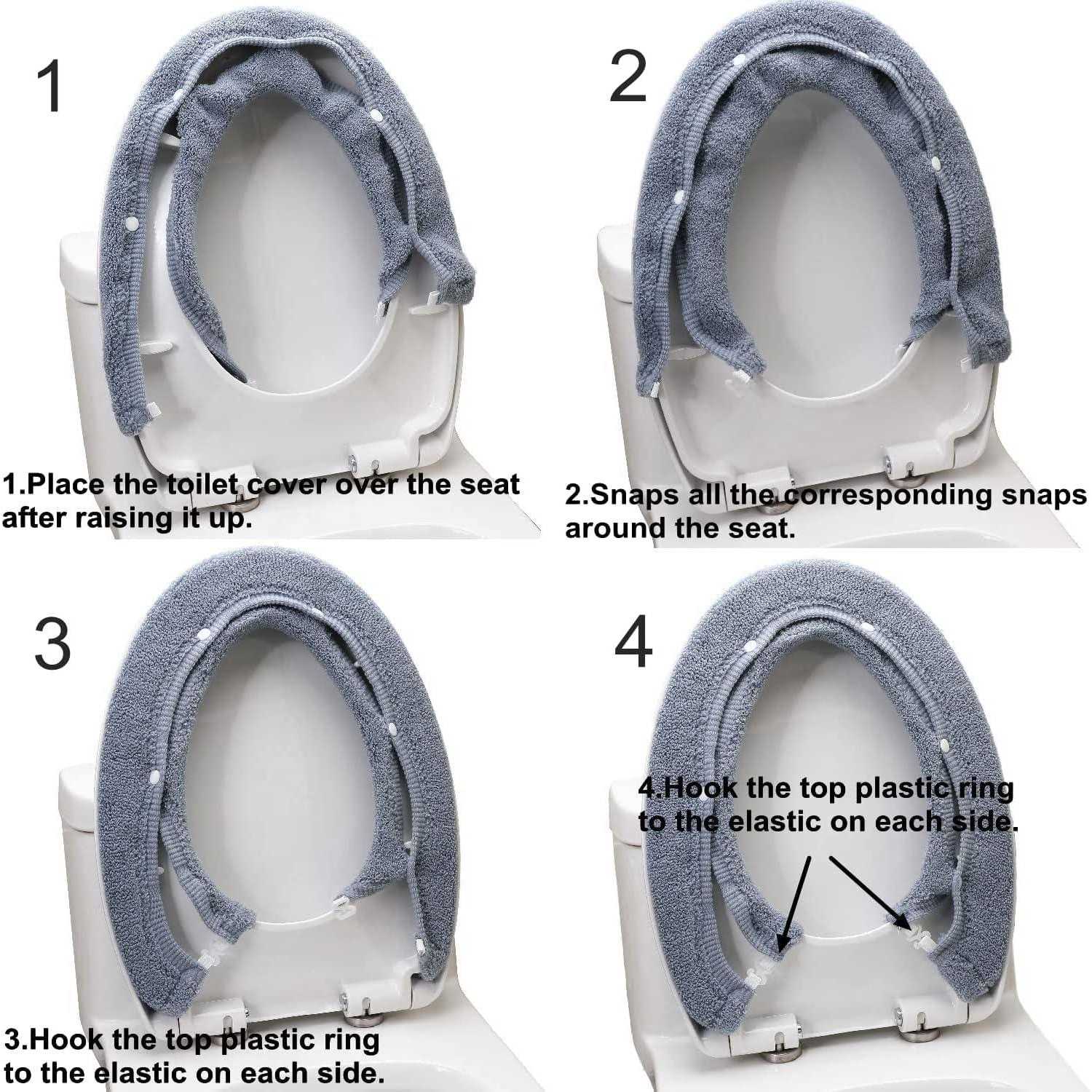 1

1.Place the toilet cover over the seat after raising it up.

2

2.Snaps all the corresponding snaps around the seat.

3

3.Hook the top plastic ring to the elastic on each side.

4

4.Hook the top plastic ring to the elastic on each side.