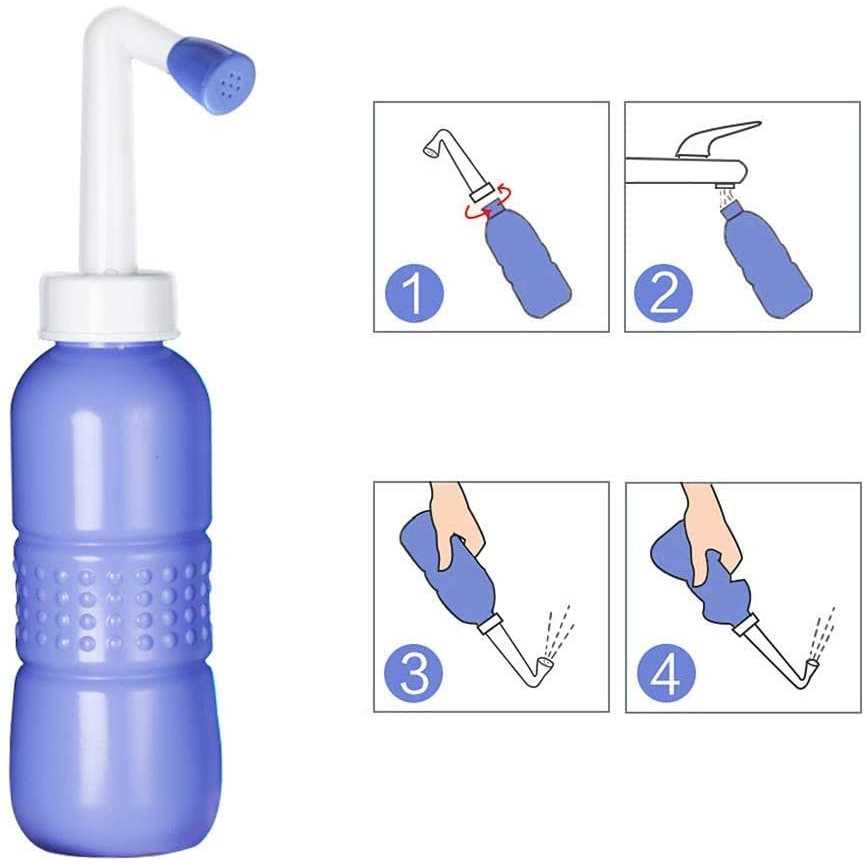 1
2
3
4