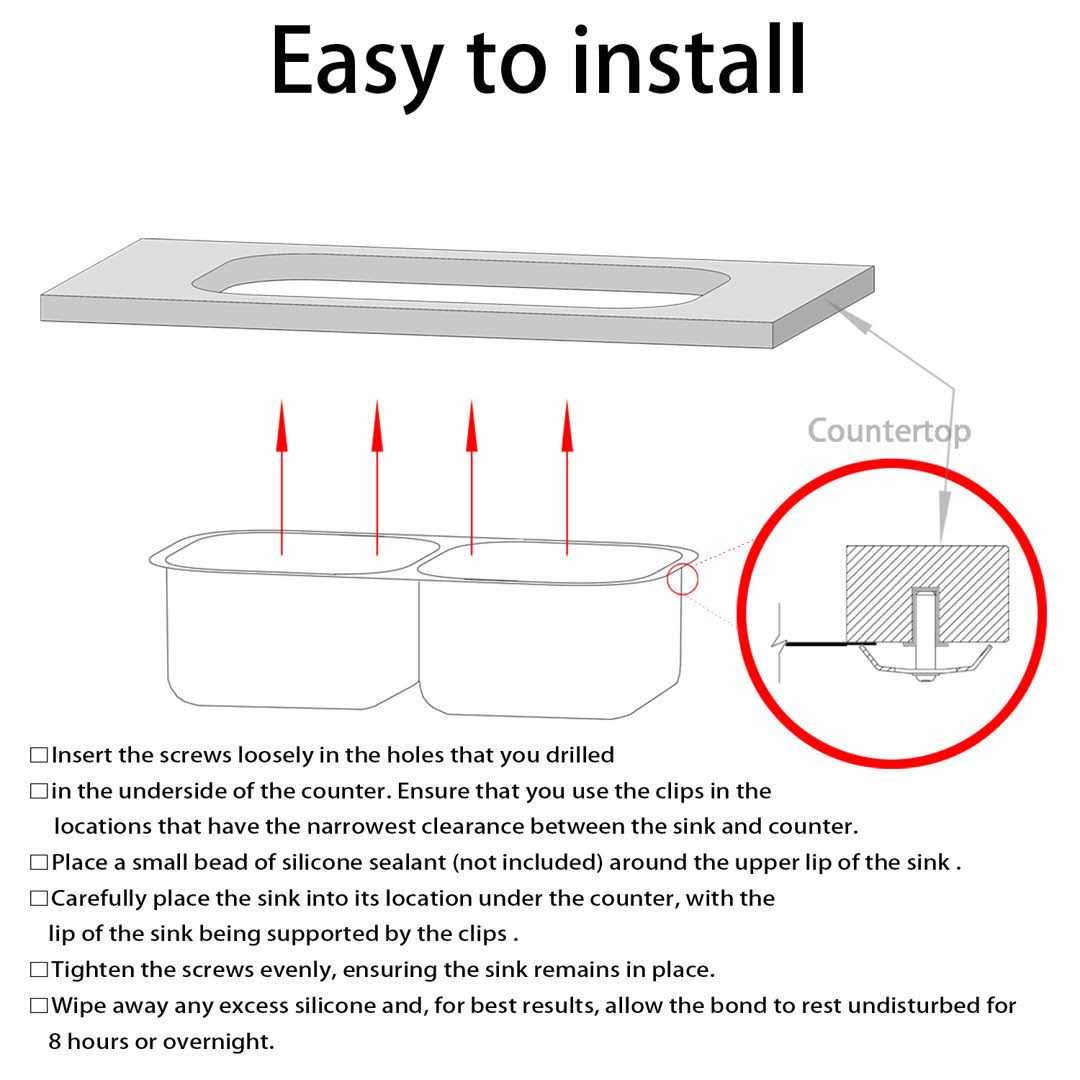 Easy to install

Countertop

□Insert the screws loosely in the holes that you drilled

□in the underside of the counter. Ensure that you use the clips in the locations that have the narrowest clearance between the sink and counter.

□Place a small bead of silicone sealant (not included) around the upper lip of the sink .

□Carefully place the sink into its location under the counter, with the lip of the sink being supported by the clips .

□Tighten the screws evenly, ensuring the sink remains in place.

□Wipe away any excess silicone and, for best results, allow the bond to rest undisturbed for 8 hours or overnight.