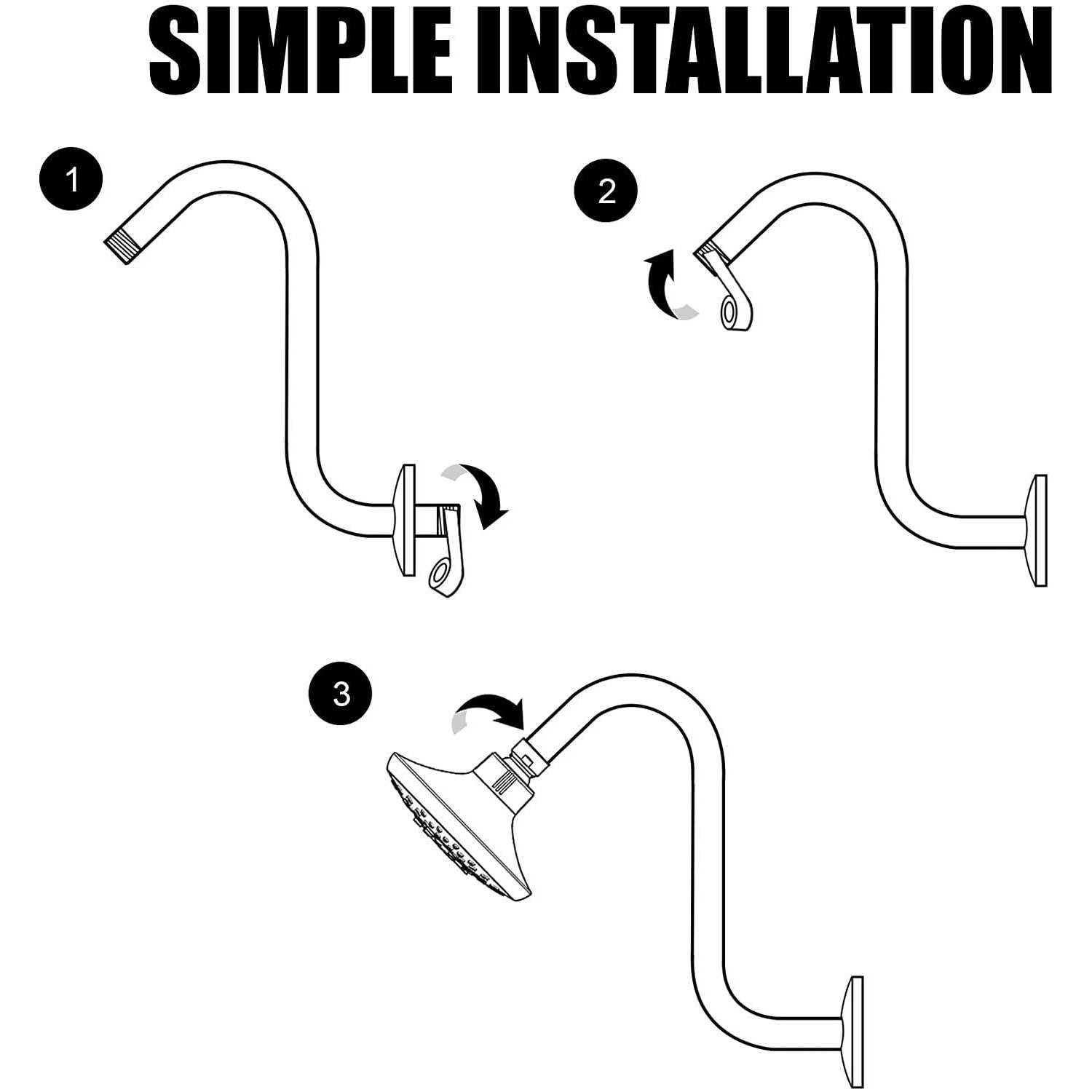 SIMPLE INSTALLATION

1

2

3