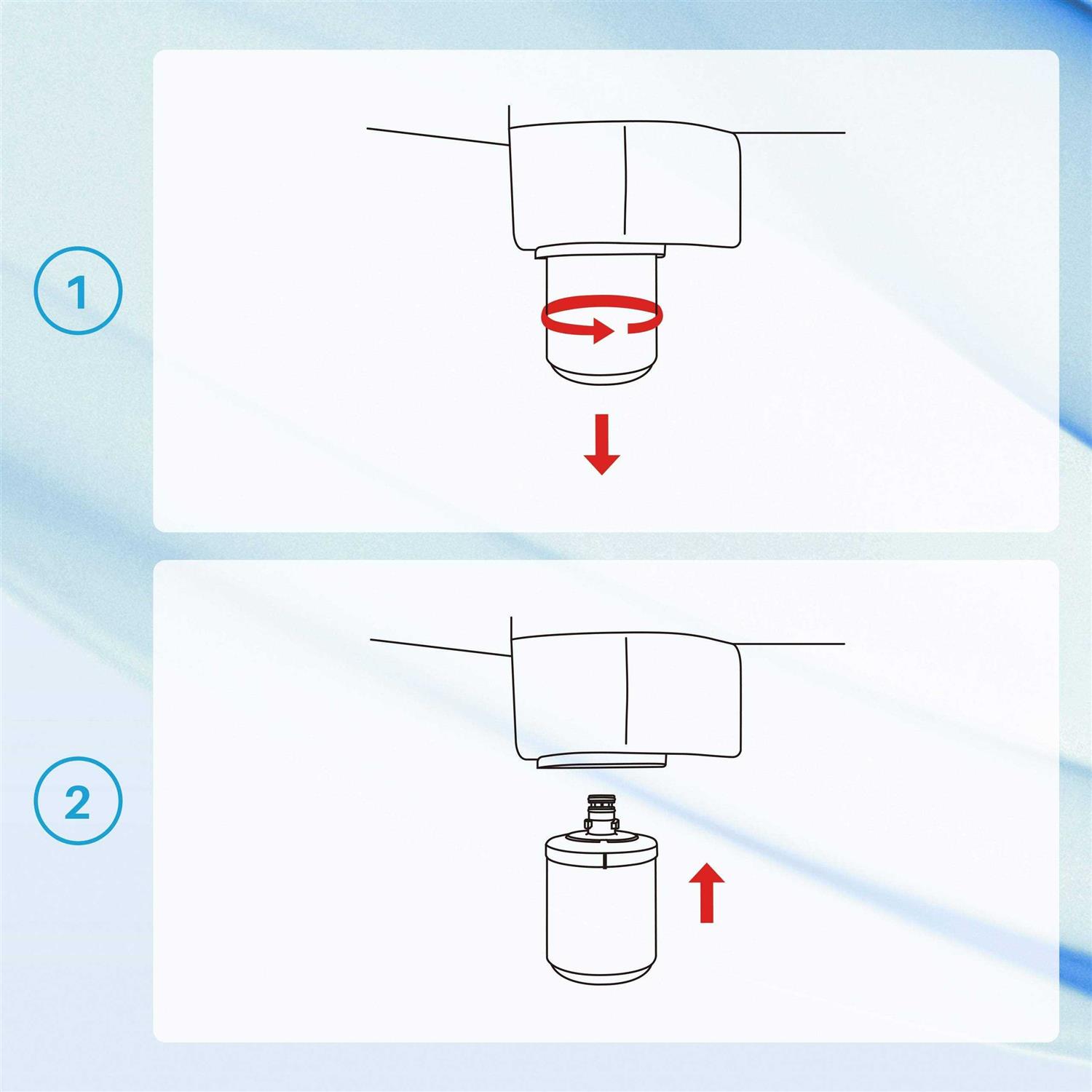 1

2