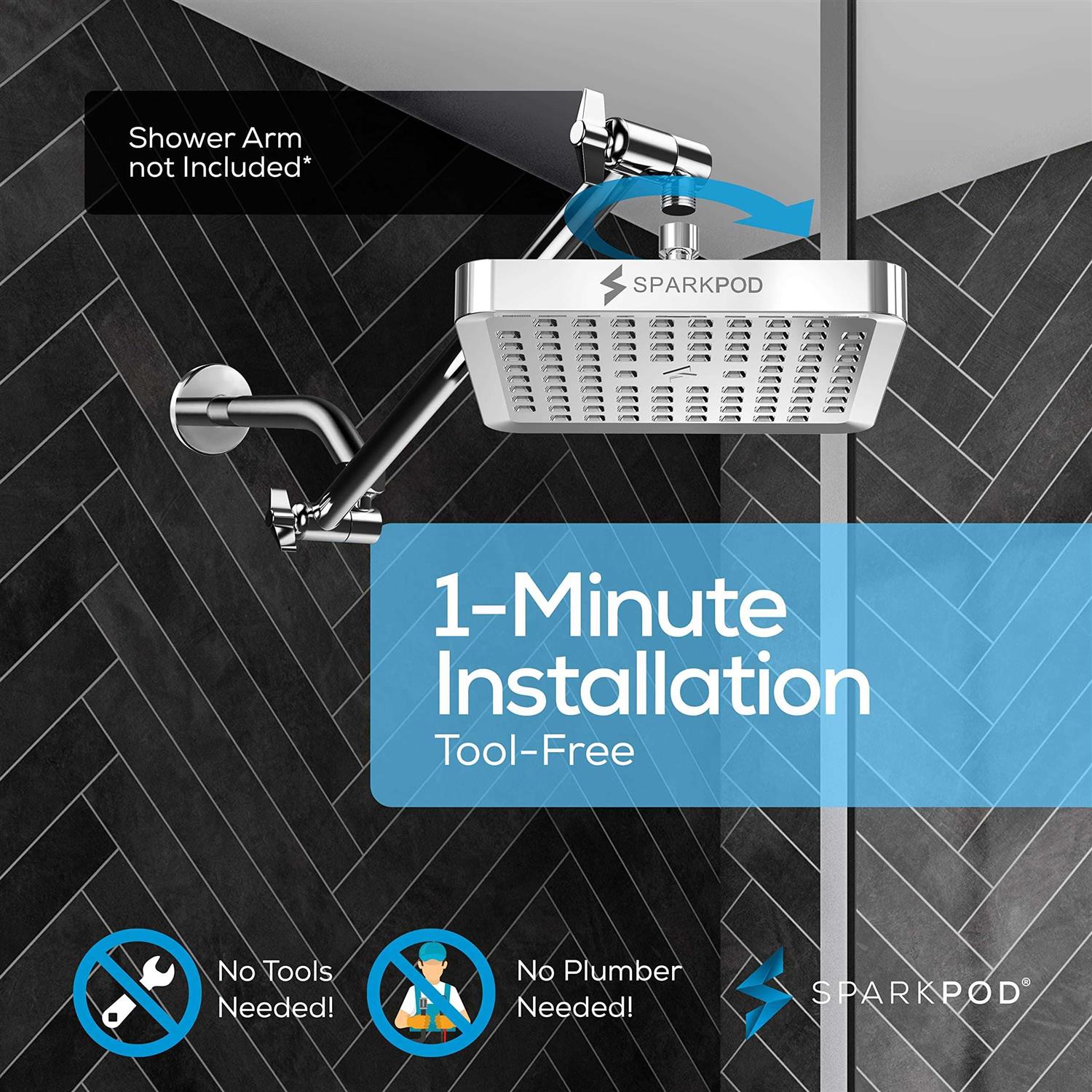 Shower Arm not Included*

SPARKPOD

1-Minute Installation
Tool-Free

No Tools Needed!

No Plumber Needed!

SPARKPOD®