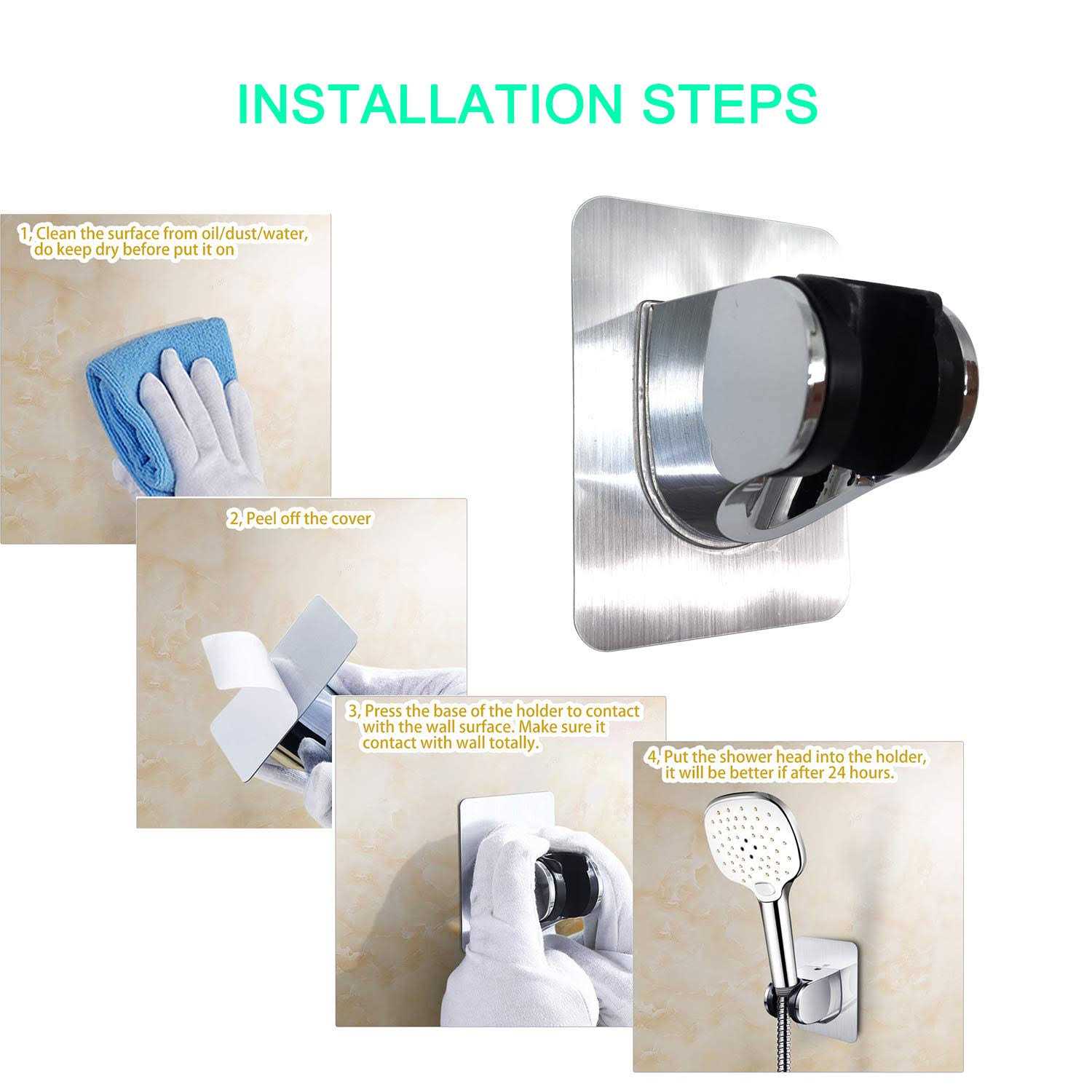 INSTALLATION STEPS

1, Clean the surface from oil/dust/water, do keep dry before put it on

2, Peel off the cover

3, Press the base of the holder to contact with the wall surface. Make sure it contact with wall totally.

4, Put the shower head into the holder, it will be better if after 24 hours.