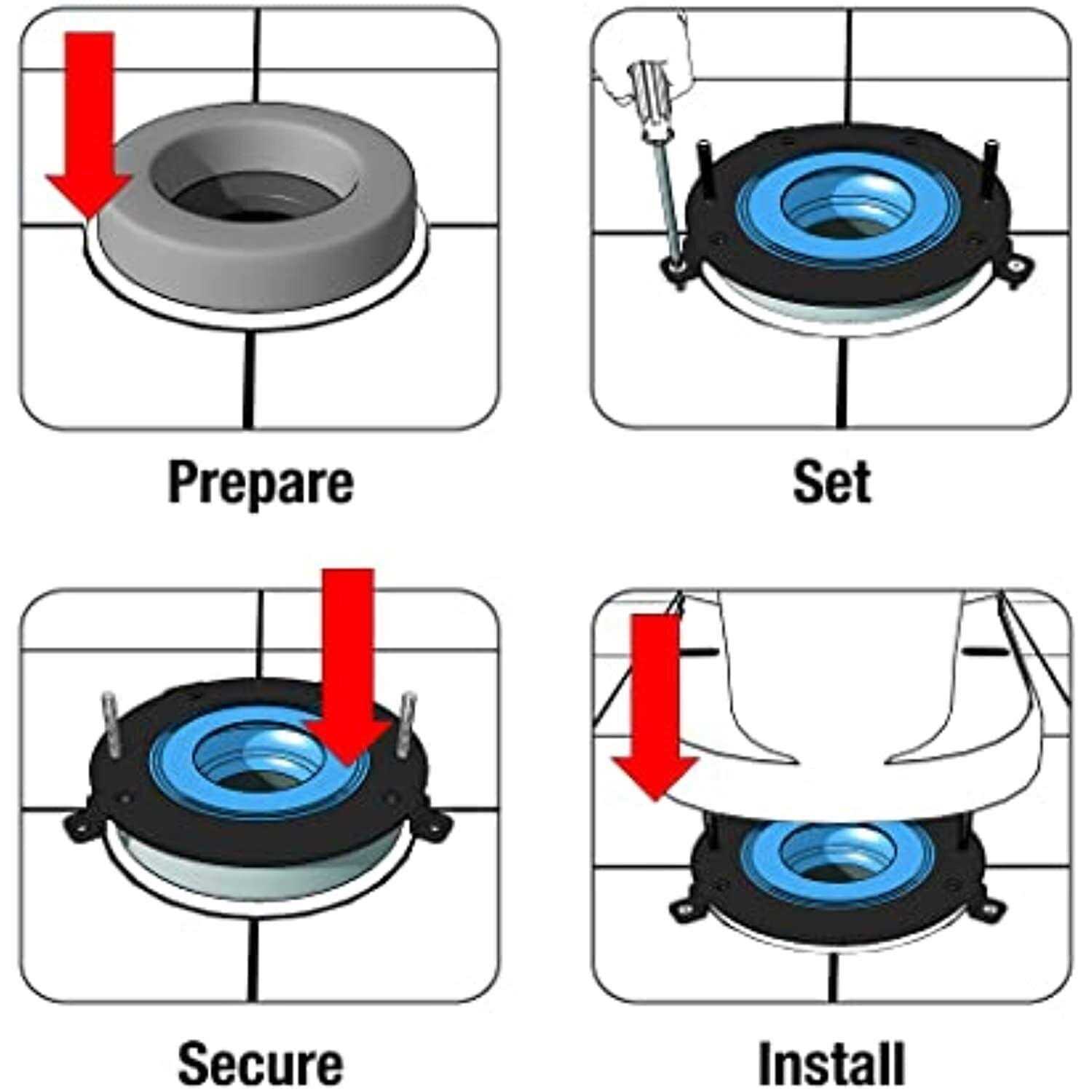 Prepare

Set

Secure

Install