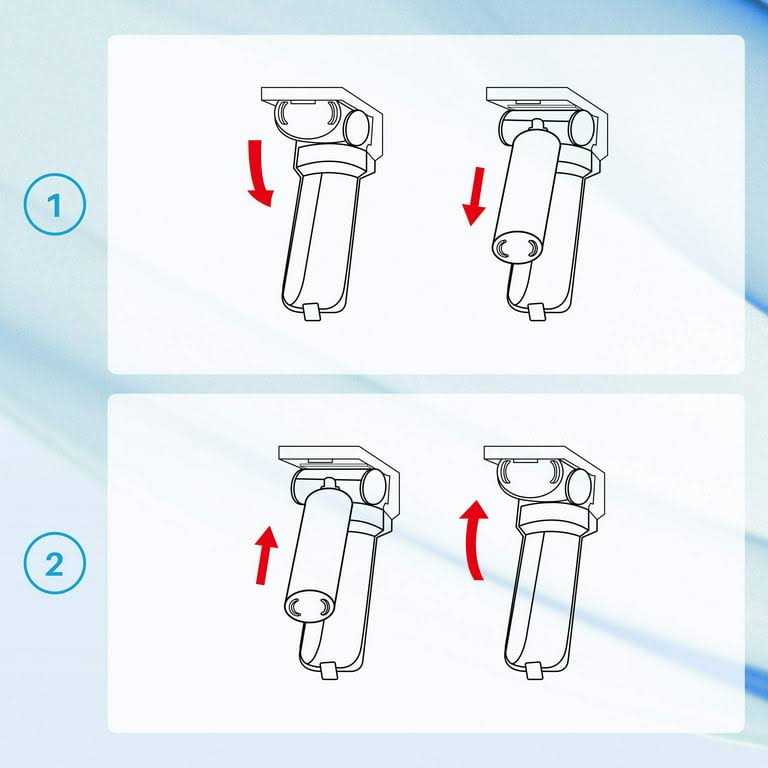 1

2