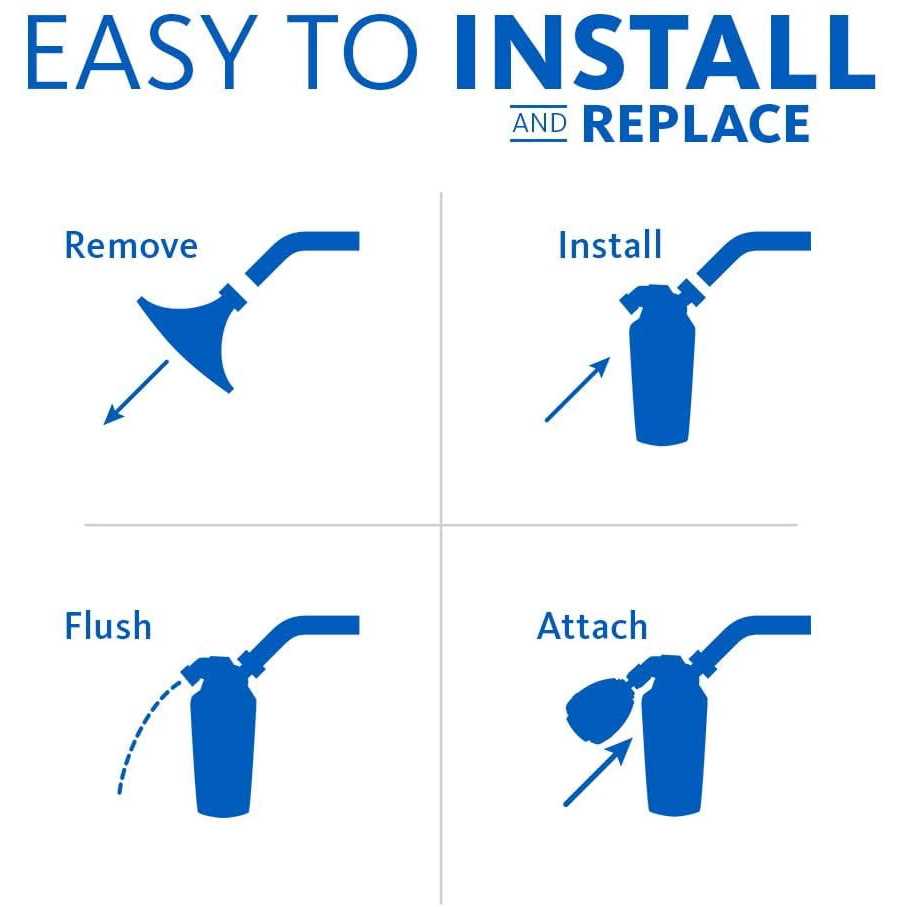 EASY TO INSTALL
AND REPLACE

Remove

Install

Flush

Attach