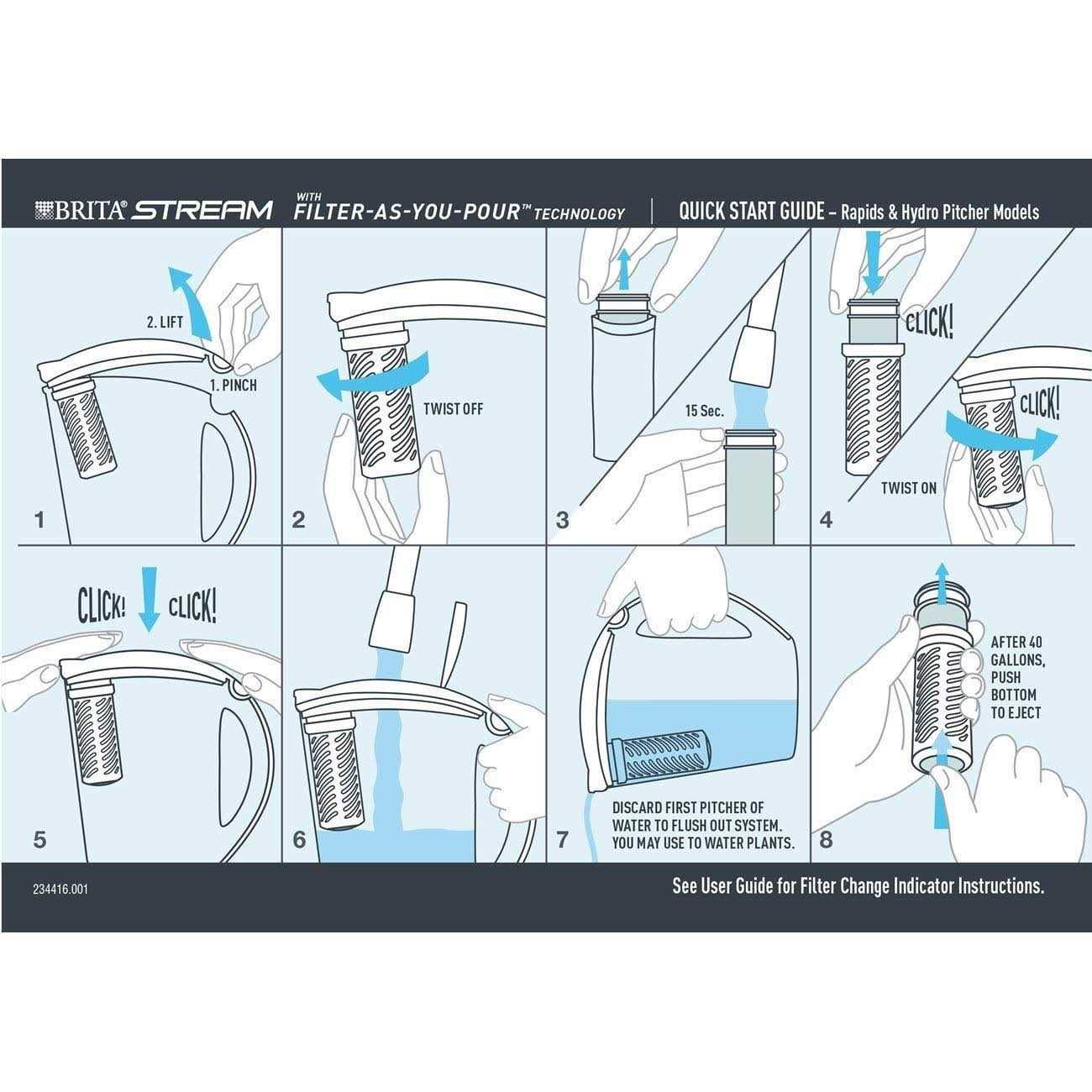 BRITA® STREAM WITH FILTER-AS-YOU-POUR™ TECHNOLOGY | QUICK START GUIDE – Rapids & Hydro Pitcher Models

2. LIFT
1. PINCH
1

TWIST OFF
2

15 Sec.
3

CLICK!
CLICK!
TWIST ON
4

CLICK! CLICK!
5

6

DISCARD FIRST PITCHER OF WATER TO FLUSH OUT SYSTEM. YOU MAY USE TO WATER PLANTS.
7

AFTER 40 GALLONS, PUSH BOTTOM TO EJECT
8

234416.001

See User Guide for Filter Change Indicator Instructions.