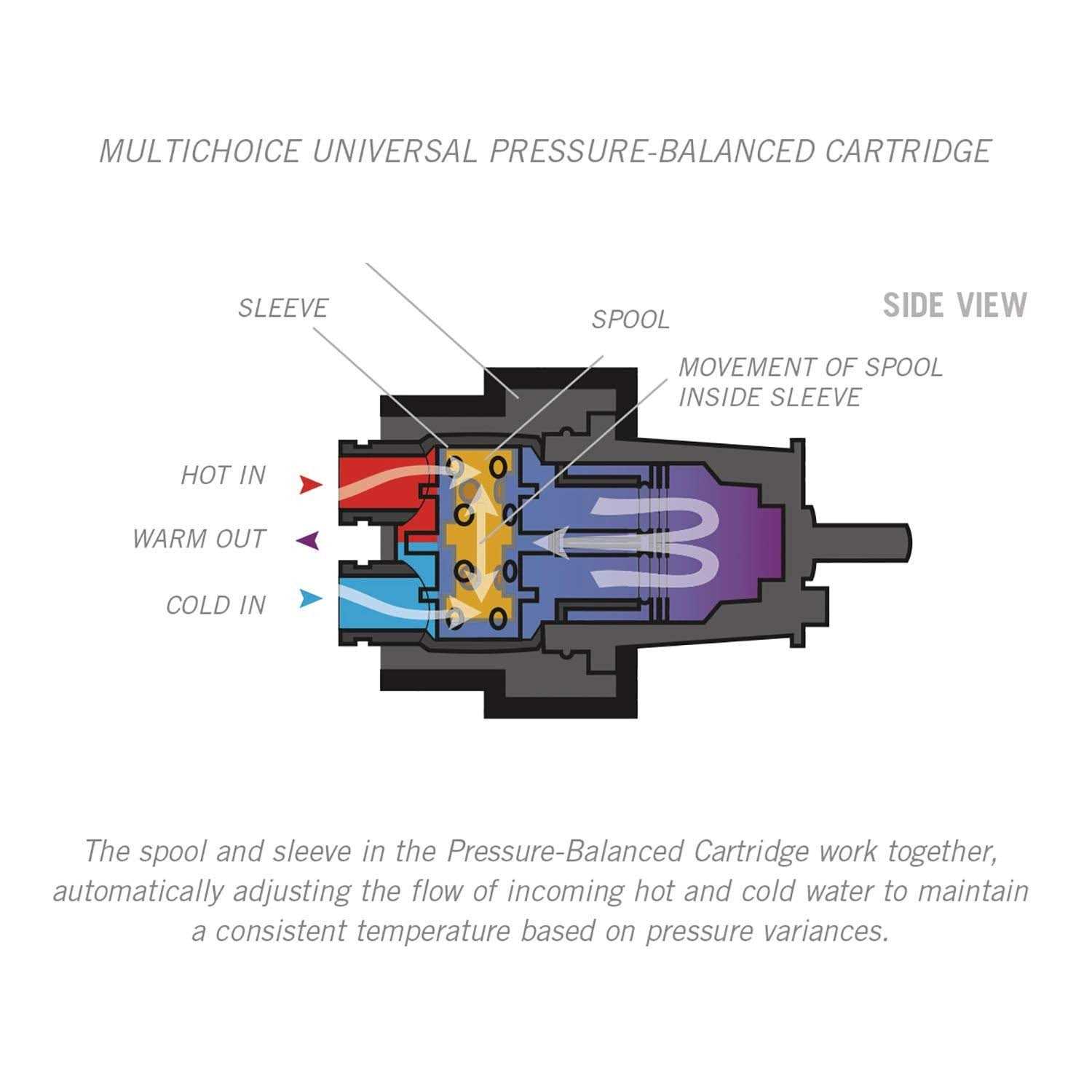 MULTICHOICE UNIVERSAL PRESSURE-BALANCED CARTRIDGE

SIDE VIEW

SLEEVE

SPOOL

MOVEMENT OF SPOOL INSIDE SLEEVE

HOT IN

WARM OUT

COLD IN

The spool and sleeve in the Pressure-Balanced Cartridge work together, automatically adjusting the flow of incoming hot and cold water to maintain a consistent temperature based on pressure variances.