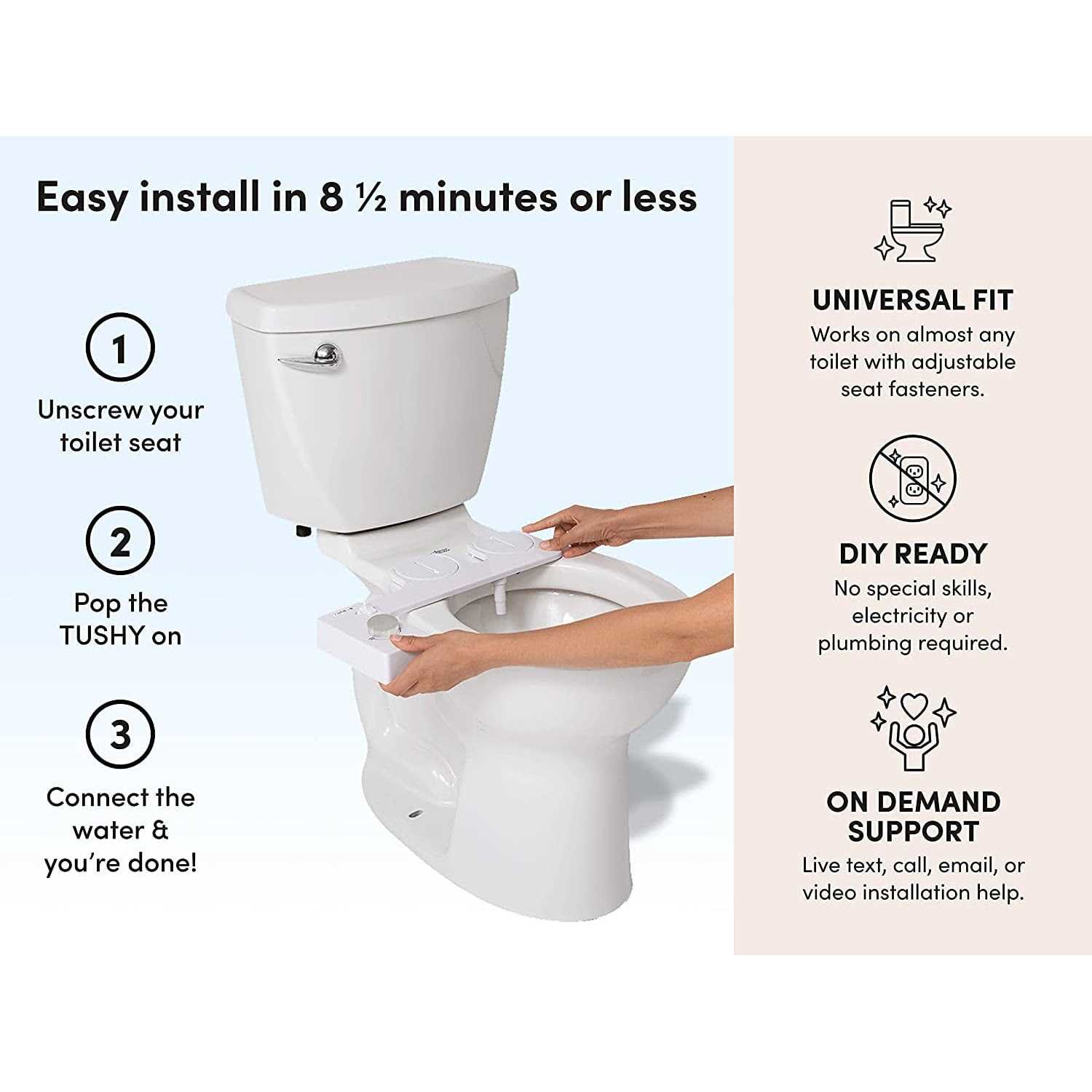 Easy install in 8 ½ minutes or less

1
Unscrew your toilet seat

2
Pop the TUSHY on

3
Connect the water & you're done!

UNIVERSAL FIT
Works on almost any toilet with adjustable seat fasteners.

DIY READY
No special skills, electricity or plumbing required.

ON DEMAND SUPPORT
Live text, call, email, or video installation help.