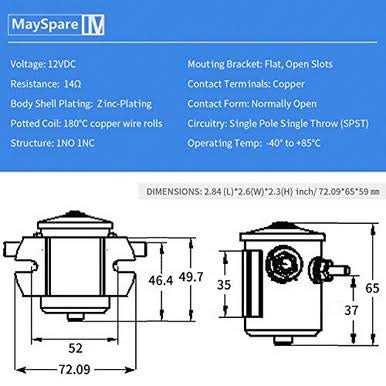 MaySpare IV

Voltage: 12VDC

Resistance: 14Ω

Body Shell Plating: Zinc-Plating

Potted Coil: 180°C copper wire rolls

Structure: 1NO 1NC

Mouting Bracket: Flat, Open Slots

Contact Terminals: Copper

Contact Form: Normally Open

Circuitry: Single Pole Single Throw (SPST)

Operating Temp: -40° to +85°C

DIMENSIONS: 2.84 (L)*2.6(W)*2.3(H) inch/ 72.09*65*59 mm

46.4
49.7
52
72.09
35
37
65