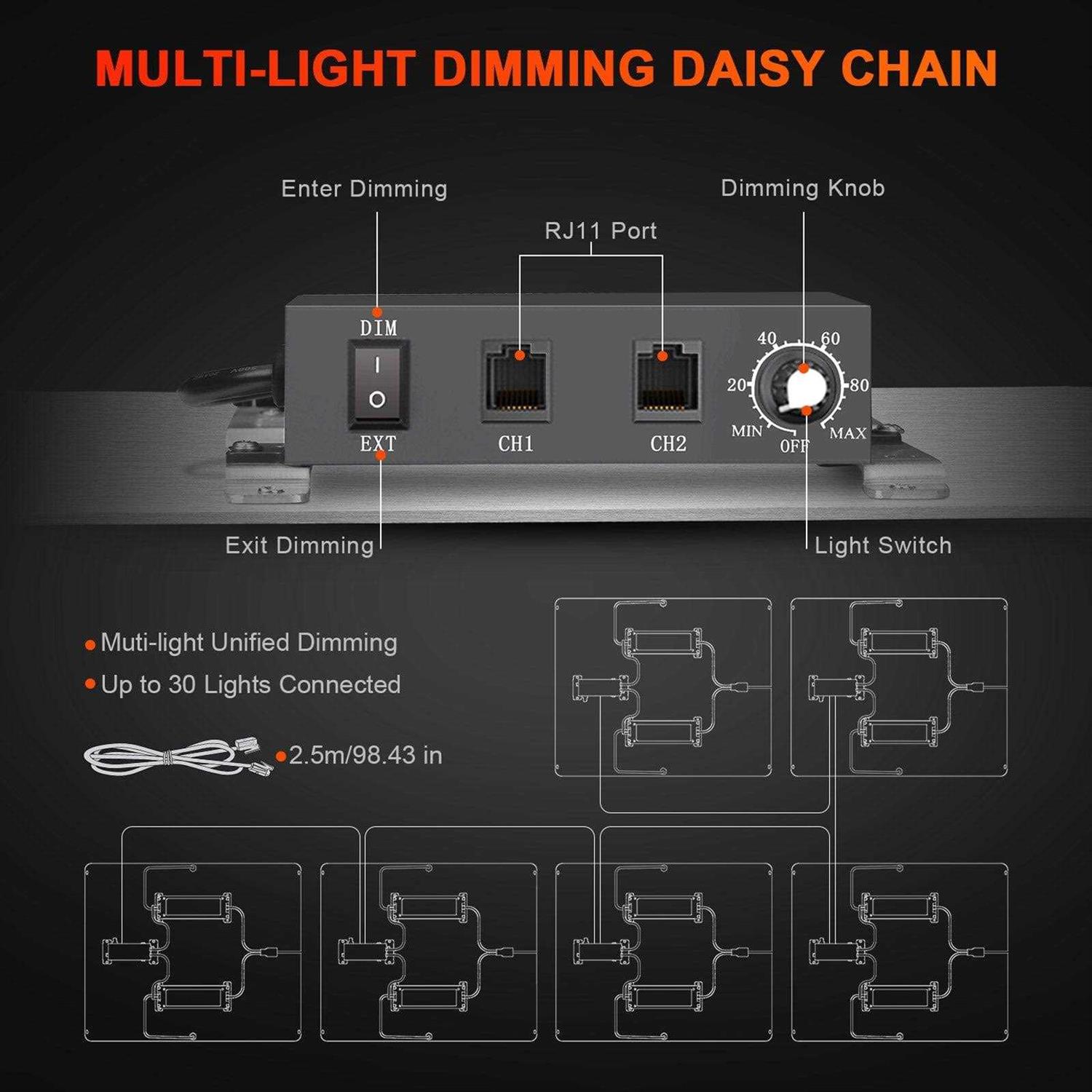 MULTI-LIGHT DIMMING DAISY CHAIN

Enter Dimming

RJ11 Port

Dimming Knob

DIM

I

O

EXT

CH1

CH2

40

60

20

80

MIN

OFF

MAX

Exit Dimming

Light Switch

Muti-light Unified Dimming

Up to 30 Lights Connected

2.5m/98.43 in