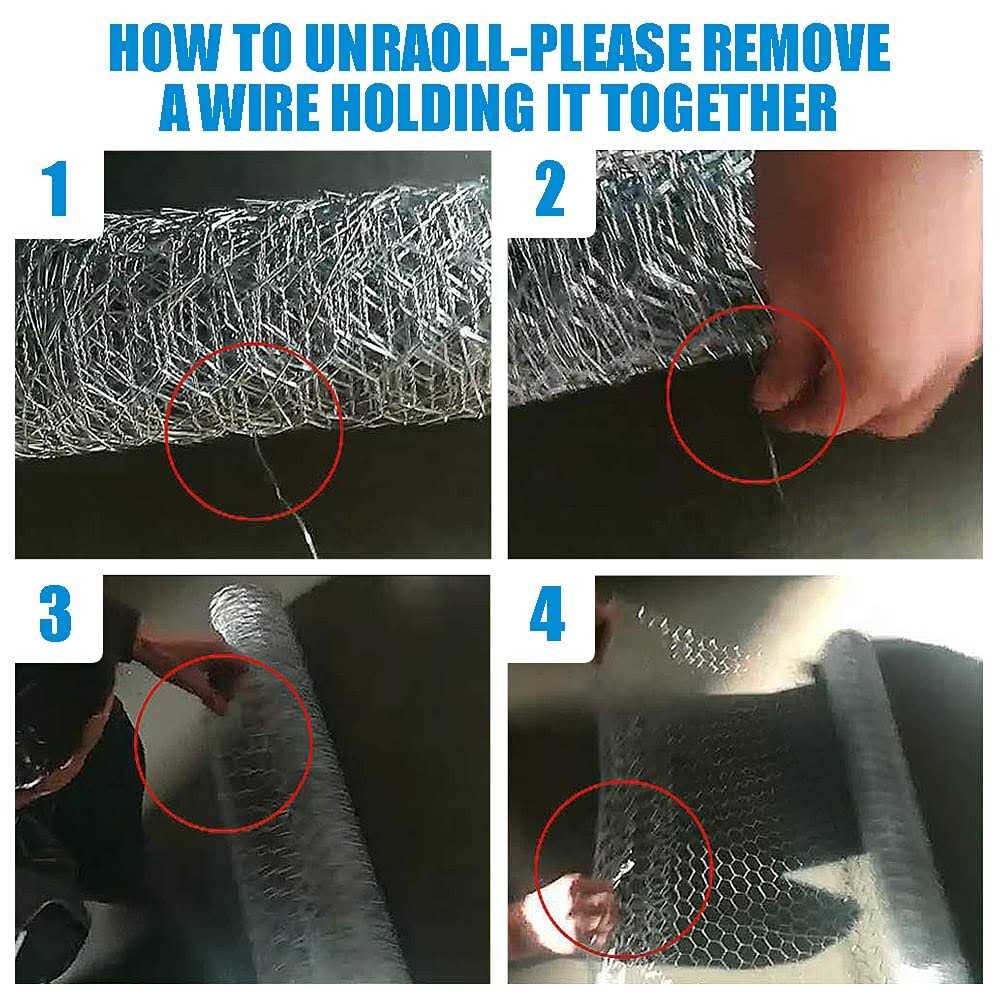 HOW TO UNRAOLL-PLEASE REMOVE A WIRE HOLDING IT TOGETHER

1

2

3

4