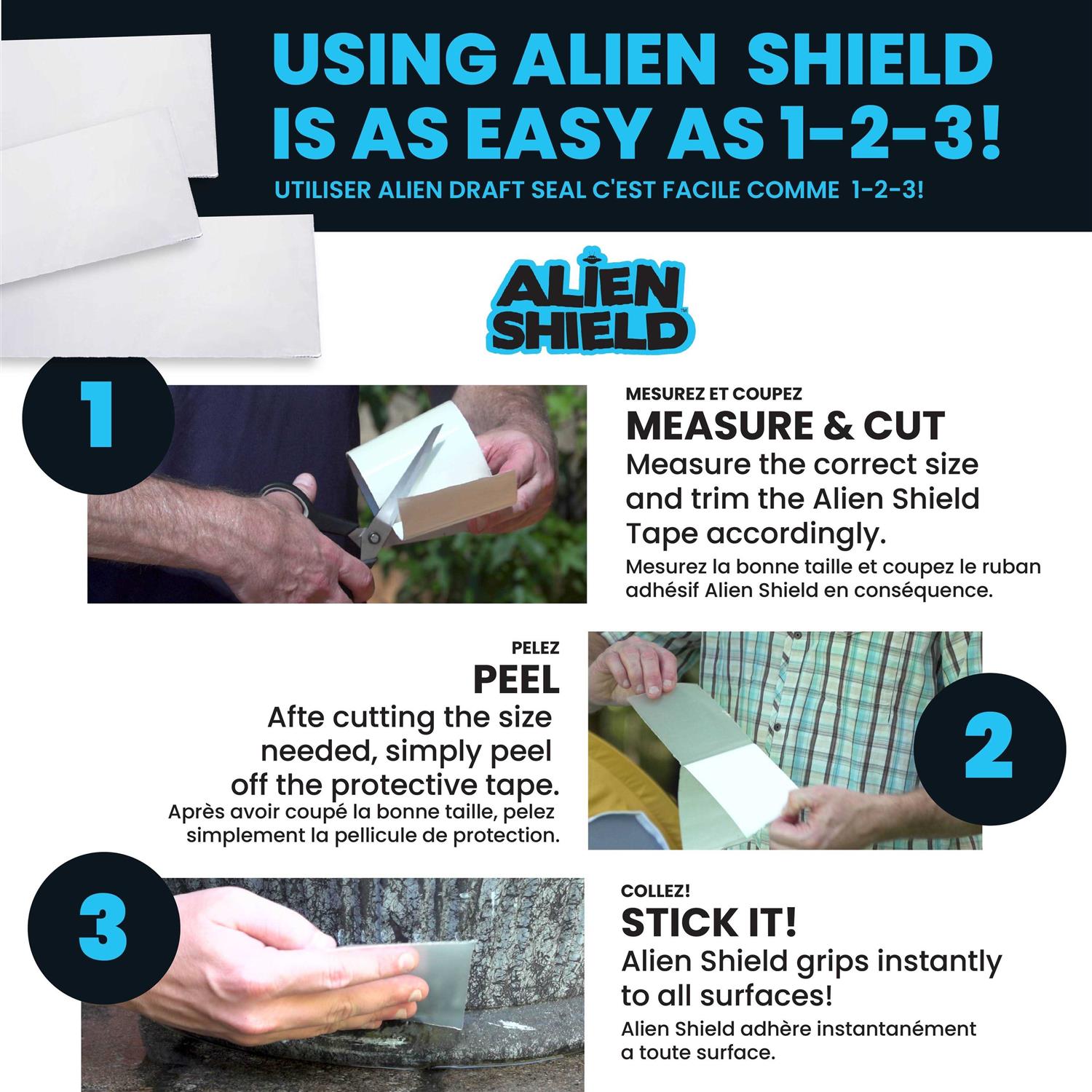 USING ALIEN SHIELD IS AS EASY AS 1-2-3!

UTILISER ALIEN DRAFT SEAL C'EST FACILE COMME 1-2-3!

ALIEN SHIELD™

1

MESUREZ ET COUPEZ

MEASURE & CUT

Measure the correct size and trim the Alien Shield Tape accordingly.

Mesurez la bonne taille et coupez le ruban adhésif Alien Shield en conséquence.

PELEZ

PEEL

Afte cutting the size needed, simply peel off the protective tape.

Après avoir coupé la bonne taille, pelez simplement la pellicule de protection.

2

3

COLLEZ!

STICK IT!

Alien Shield grips instantly to all surfaces!

Alien Shield adhère instantanément a toute surface.