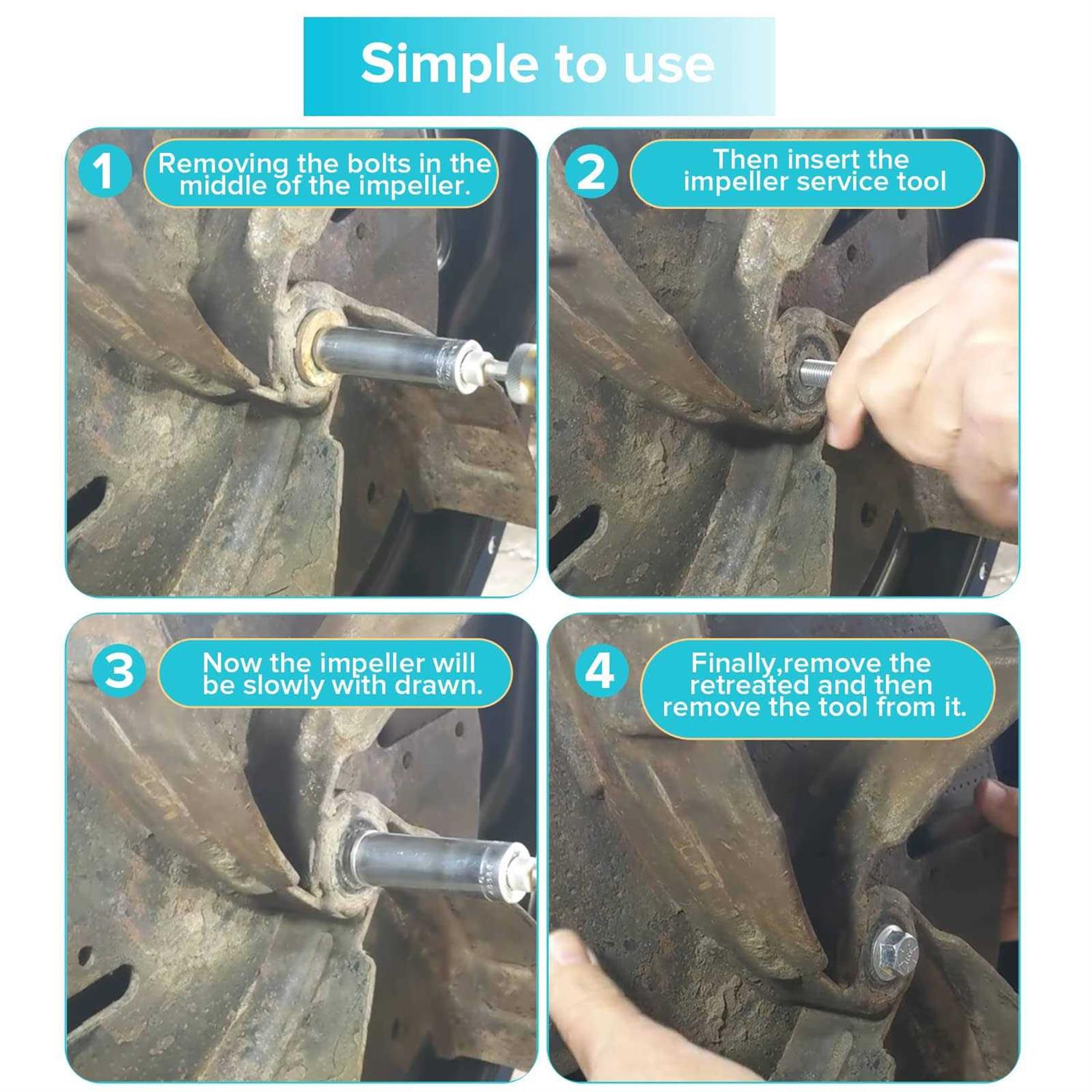 Simple to use

1 Removing the bolts in the middle of the impeller.

2 Then insert the impeller service tool

3 Now the impeller will be slowly with drawn.

4 Finally,remove the retreated and then remove the tool from it.