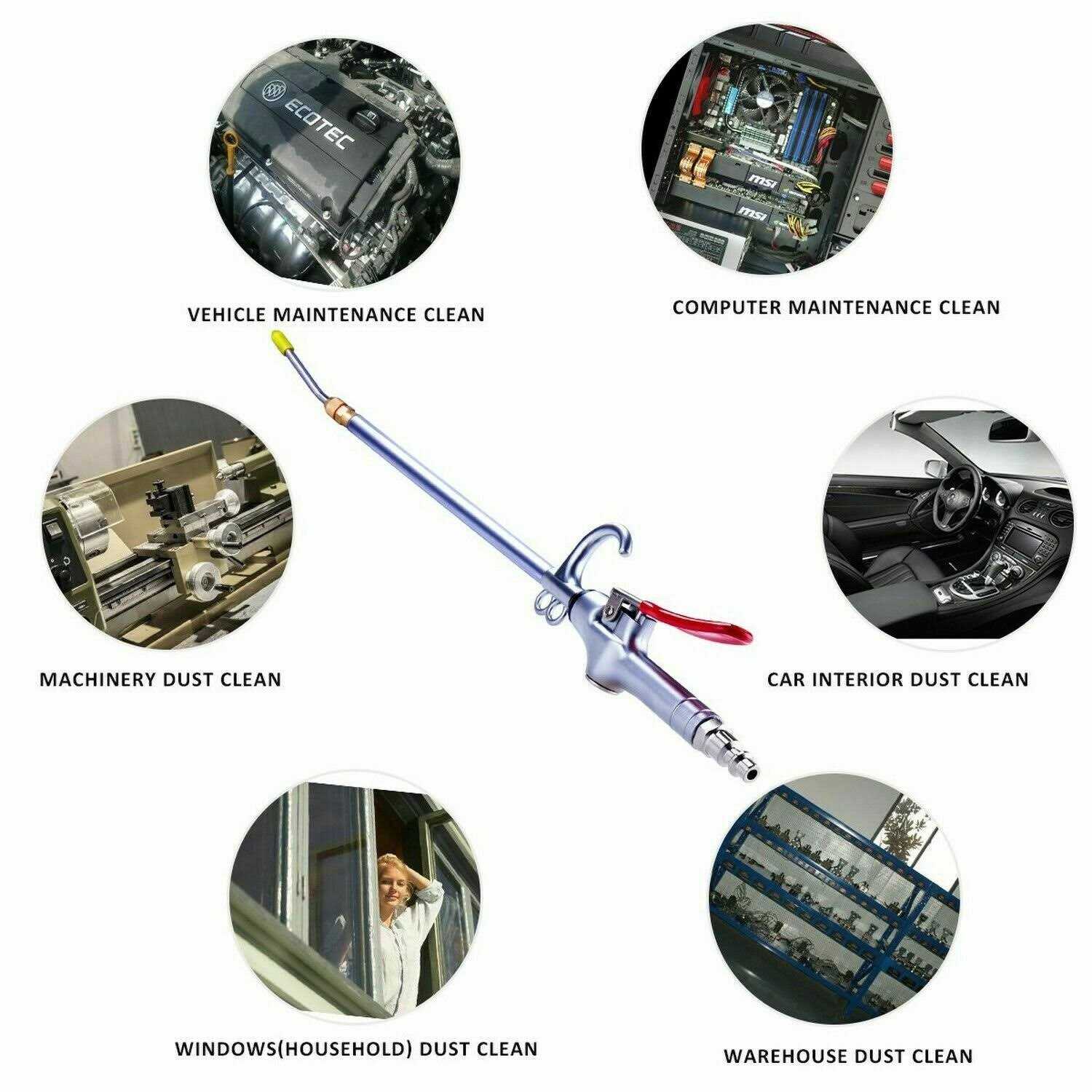 ECOTEC

VEHICLE MAINTENANCE CLEAN

msi

msi

COMPUTER MAINTENANCE CLEAN

MACHINERY DUST CLEAN

CAR INTERIOR DUST CLEAN

WINDOWS(HOUSEHOLD) DUST CLEAN

WAREHOUSE DUST CLEAN