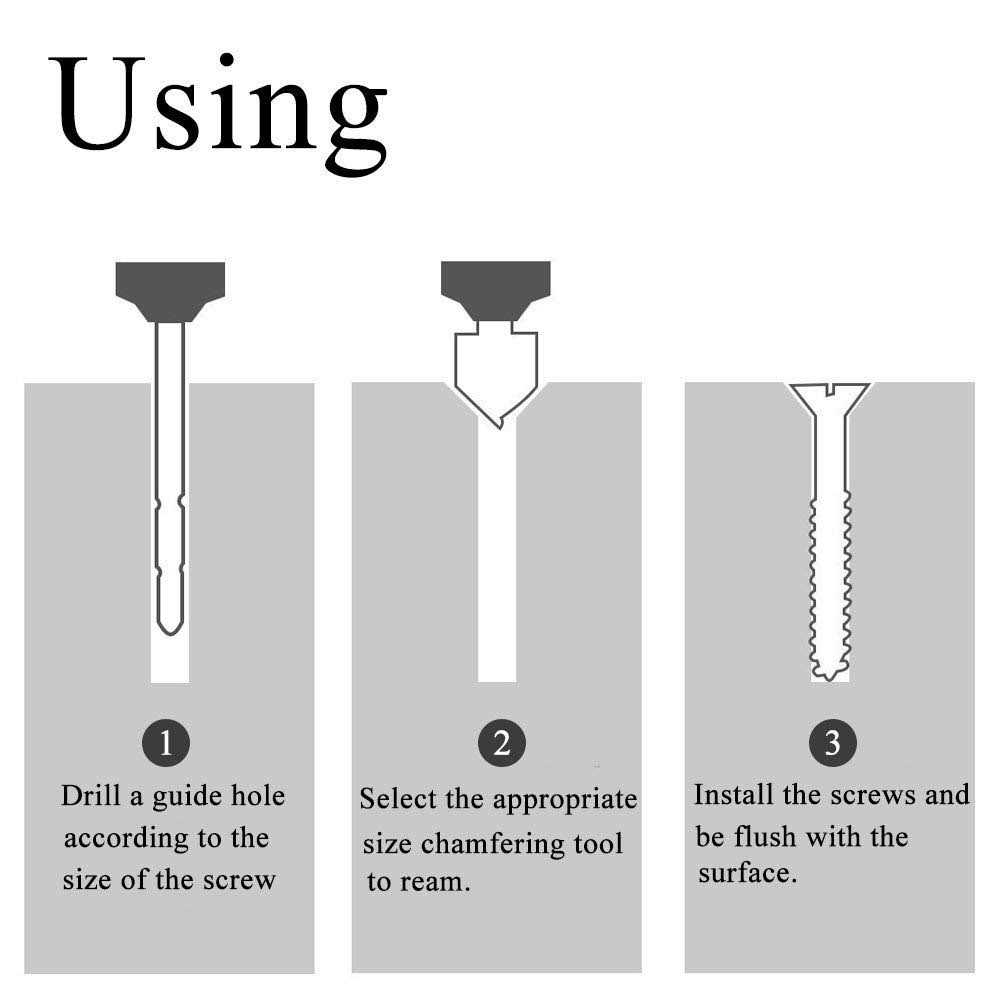 Using

1
Drill a guide hole according to the size of the screw

2
Select the appropriate size chamfering tool to ream.

3
Install the screws and be flush with the surface.