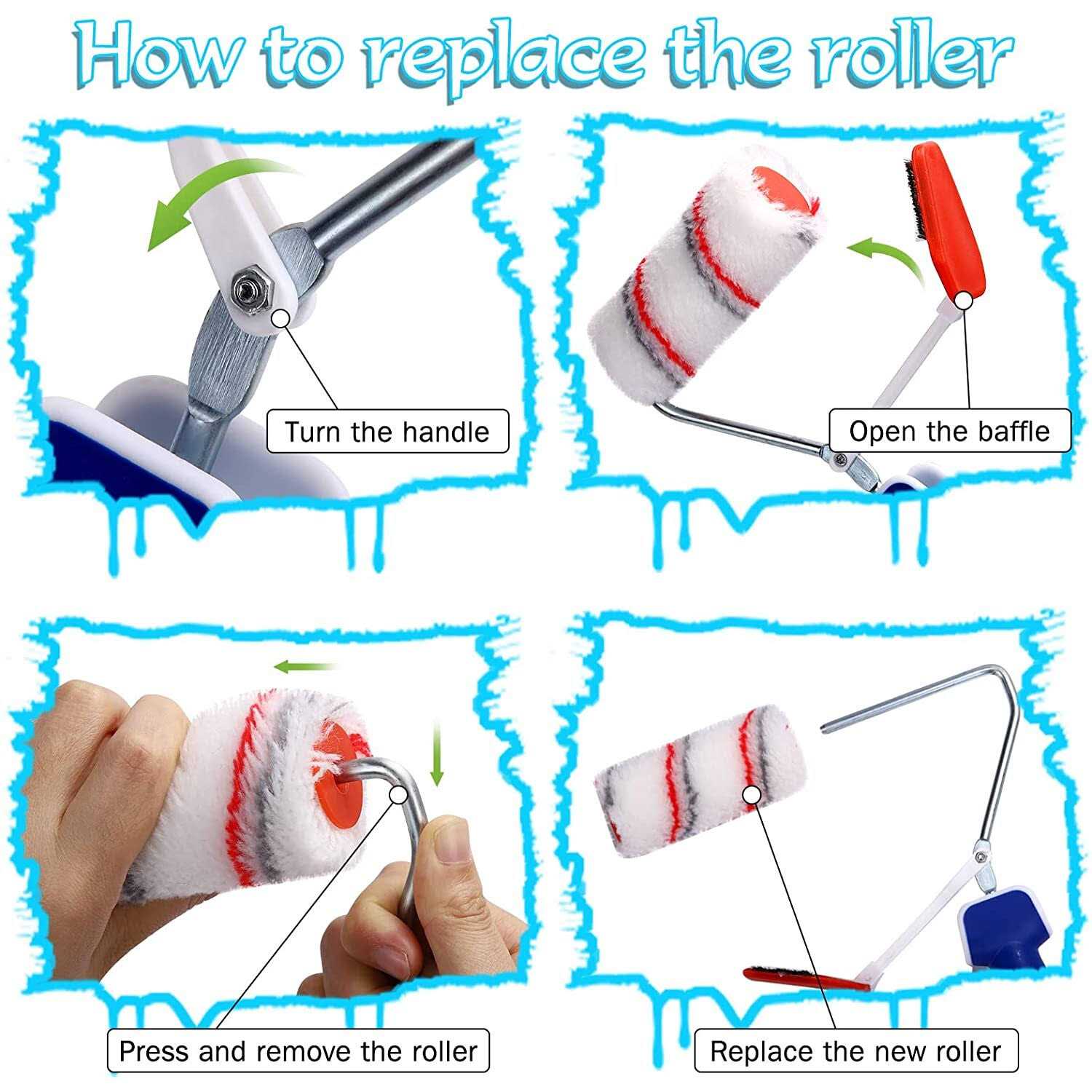 How to replace the roller

Turn the handle

Open the baffle

Press and remove the roller

Replace the new roller