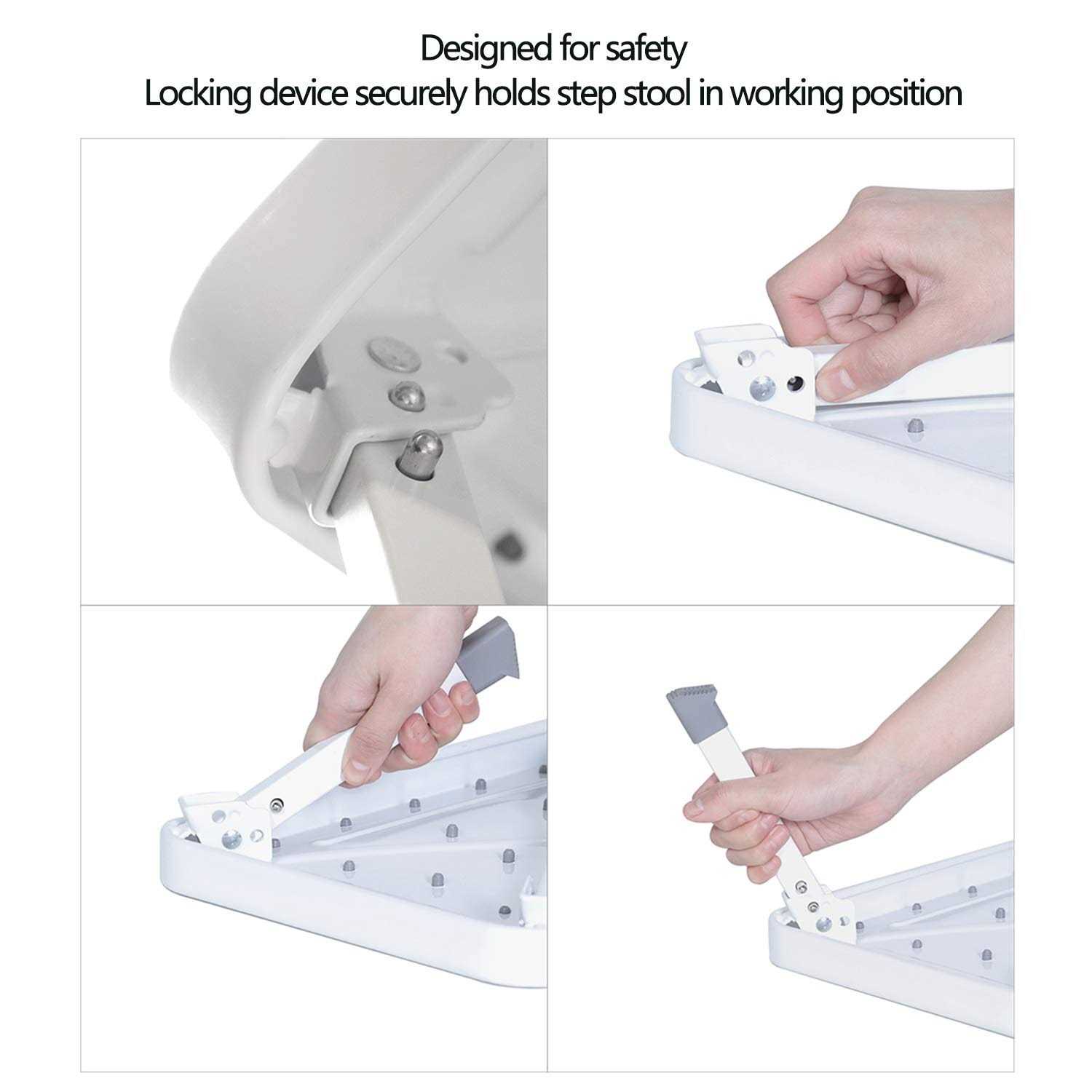 Designed for safety
Locking device securely holds step stool in working position