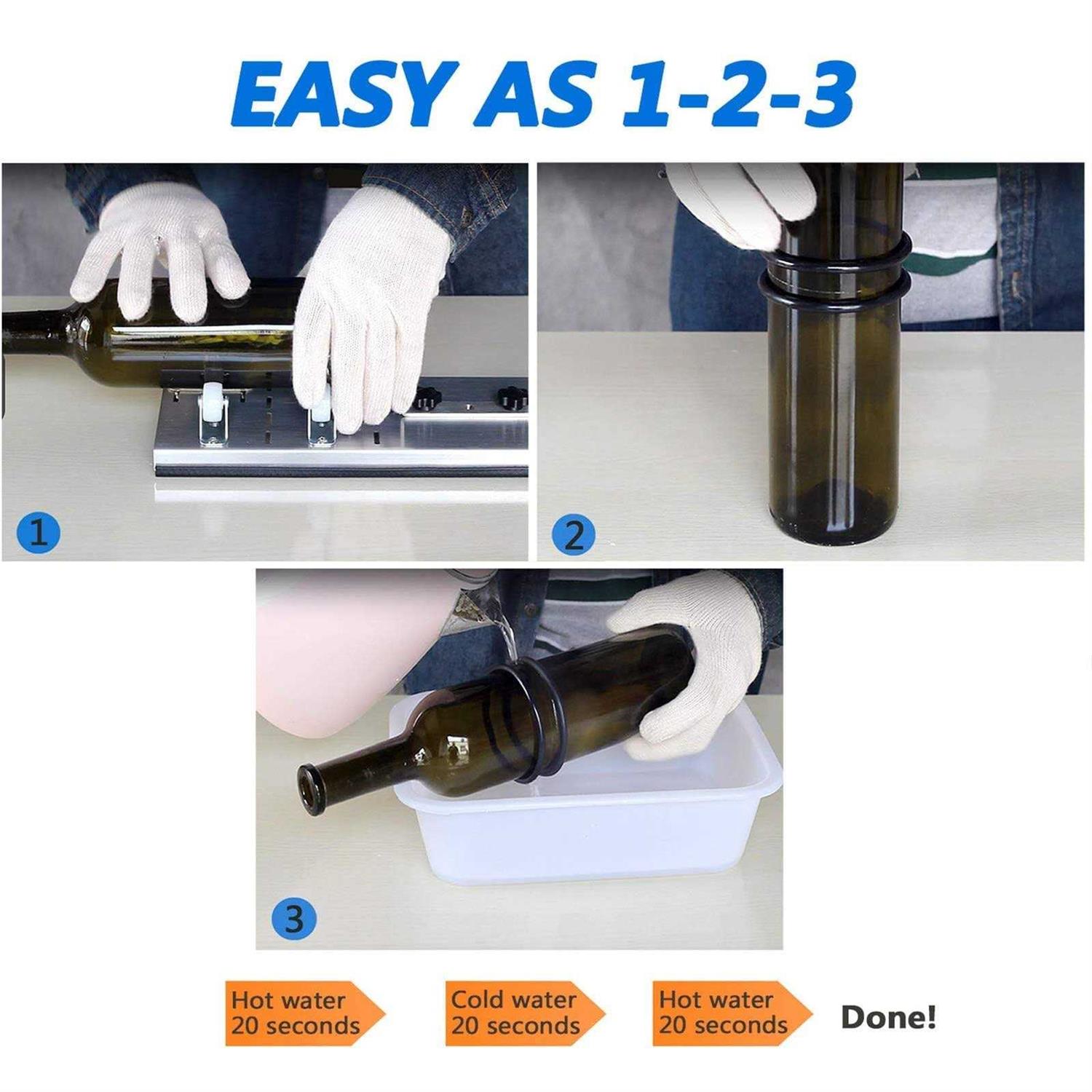 EASY AS 1-2-3

1

2

3

Hot water 20 seconds

Cold water 20 seconds

Hot water 20 seconds

Done!