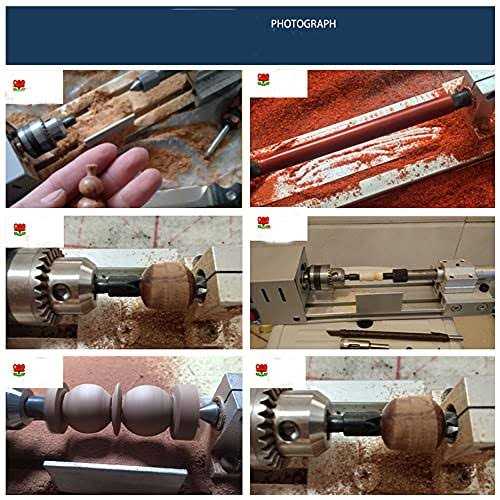 PHOTOGRAPH