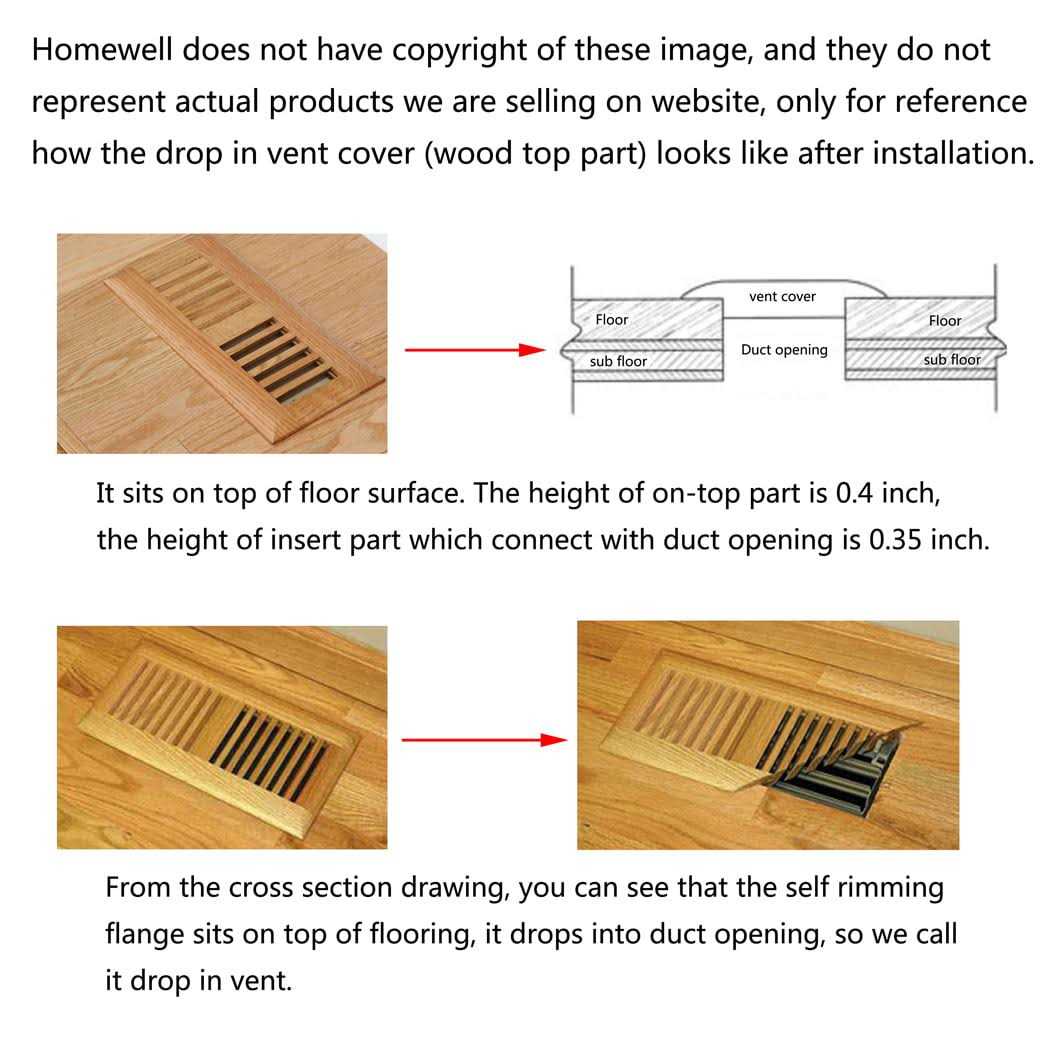 Homewell does not have copyright of these image, and they do not represent actual products we are selling on website, only for reference how the drop in vent cover (wood top part) looks like after installation.

vent cover
Floor
Floor
Duct opening
sub floor
sub floor

It sits on top of floor surface. The height of on-top part is 0.4 inch, the height of insert part which connect with duct opening is 0.35 inch.

From the cross section drawing, you can see that the self rimming flange sits on top of flooring, it drops into duct opening, so we call it drop in vent.