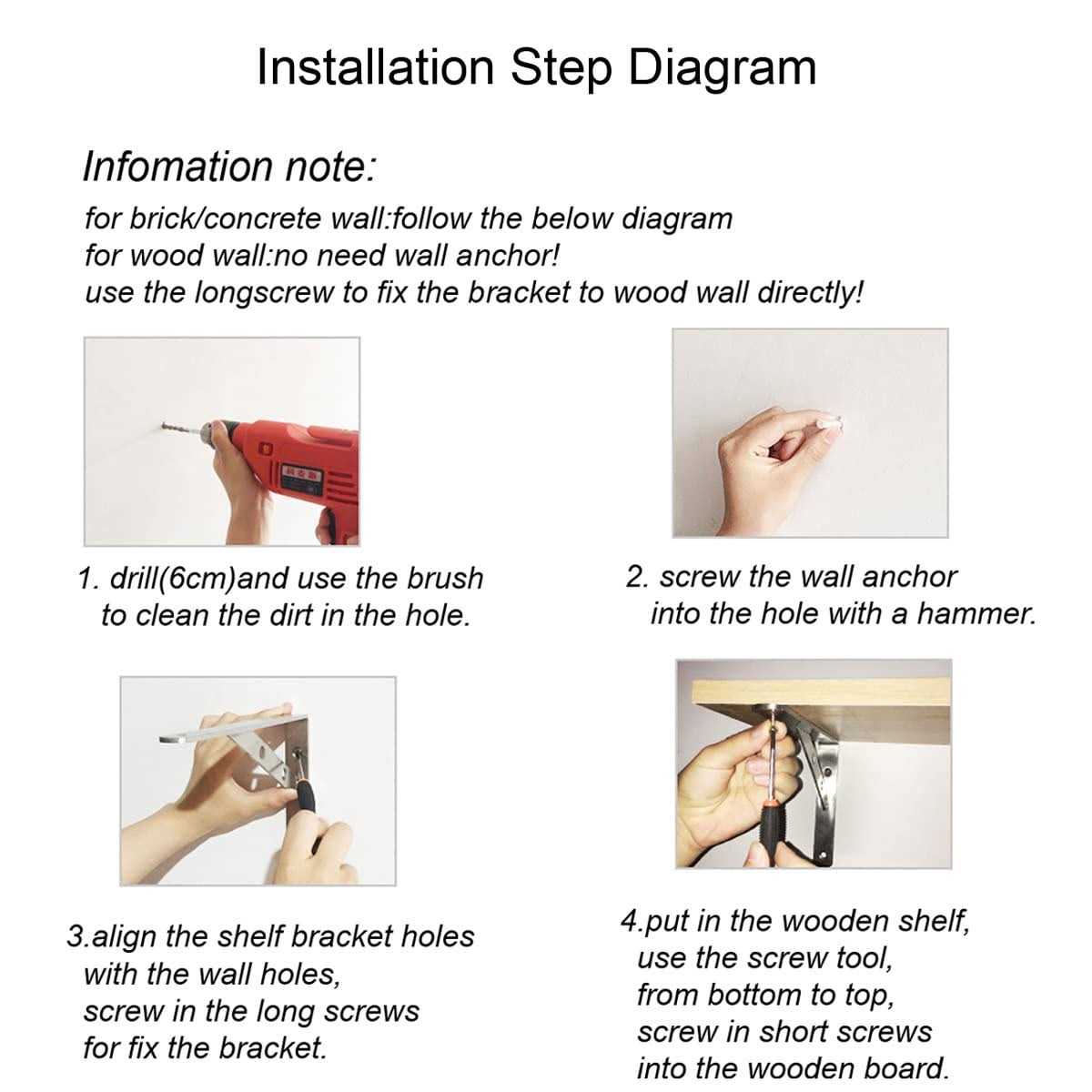 Installation Step Diagram

Infomation note:
for brick/concrete wall:follow the below diagram
for wood wall:no need wall anchor!
use the longscrew to fix the bracket to wood wall directly!

1. drill(6cm)and use the brush to clean the dirt in the hole.

2. screw the wall anchor into the hole with a hammer.

3.align the shelf bracket holes with the wall holes, screw in the long screws for fix the bracket.

4.put in the wooden shelf, use the screw tool, from bottom to top, screw in short screws into the wooden board.