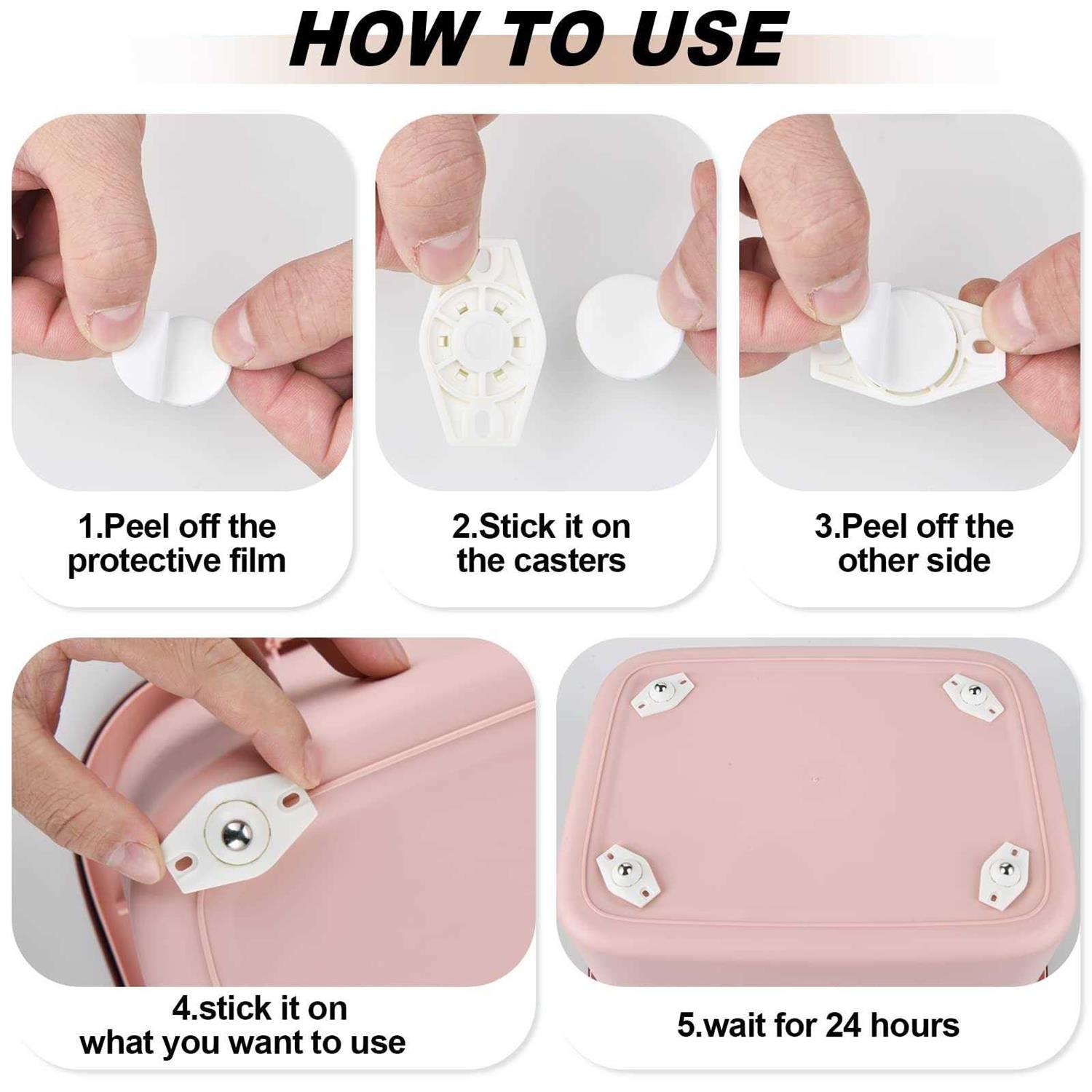 HOW TO USE

1.Peel off the protective film

2.Stick it on the casters

3.Peel off the other side

4.stick it on what you want to use

5.wait for 24 hours