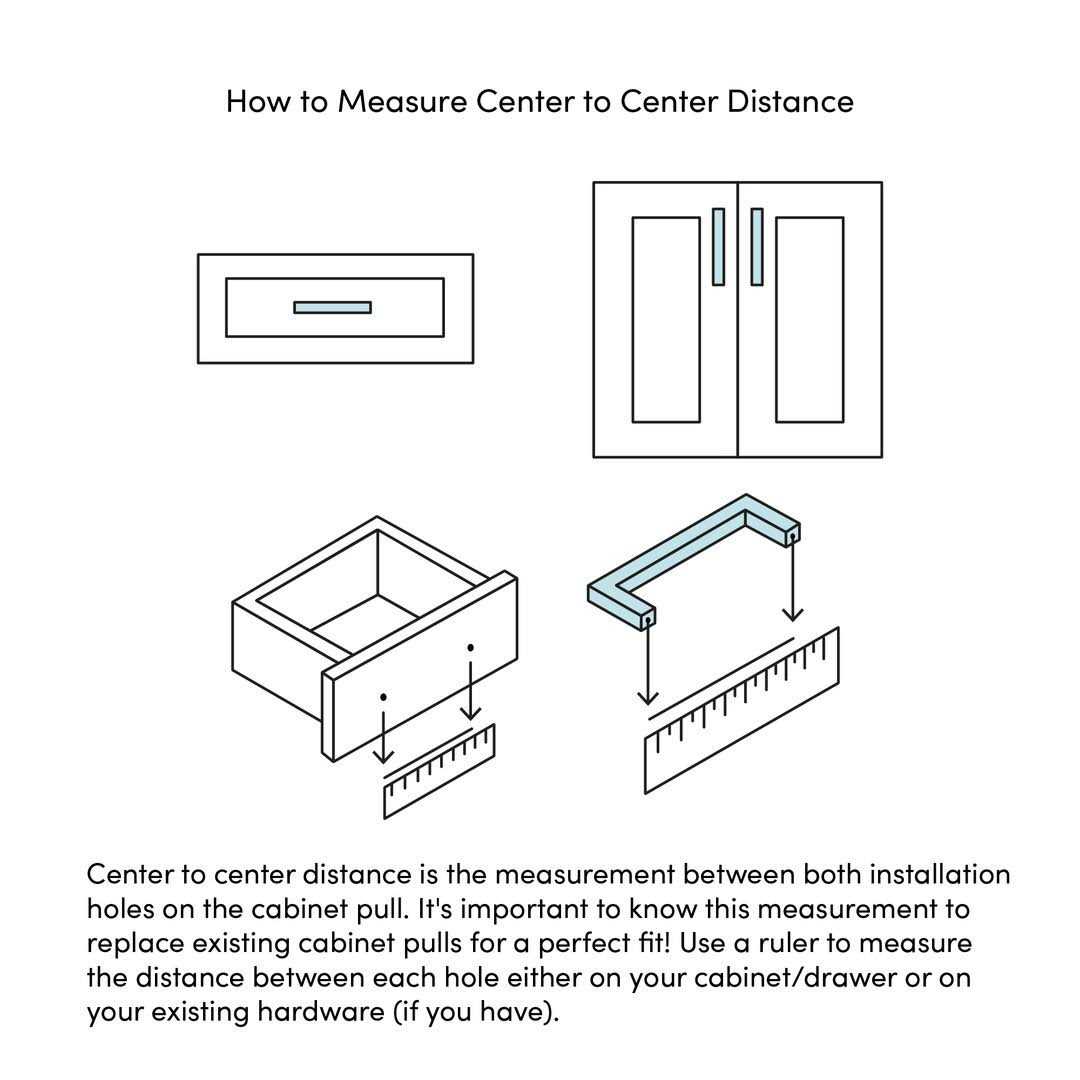 How to Measure Center to Center Distance

Center to center distance is the measurement between both installation holes on the cabinet pull. It's important to know this measurement to replace existing cabinet pulls for a perfect fit! Use a ruler to measure the distance between each hole either on your cabinet/drawer or on your existing hardware (if you have).