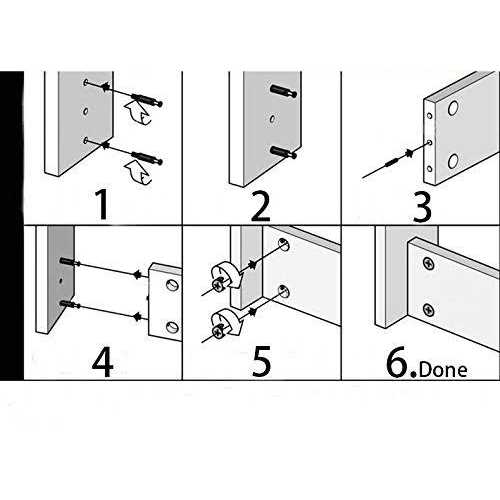 1

2

3

4

5

6.Done