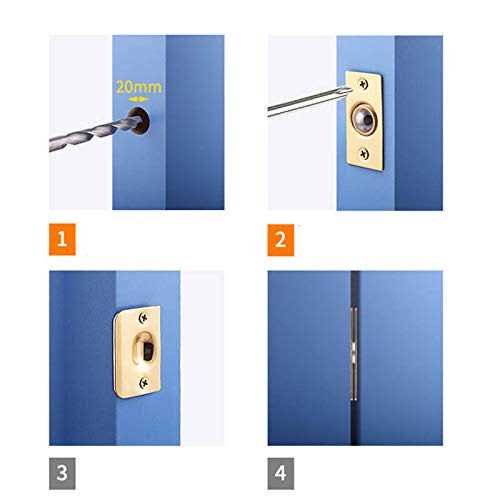 20mm

1

2

3

4