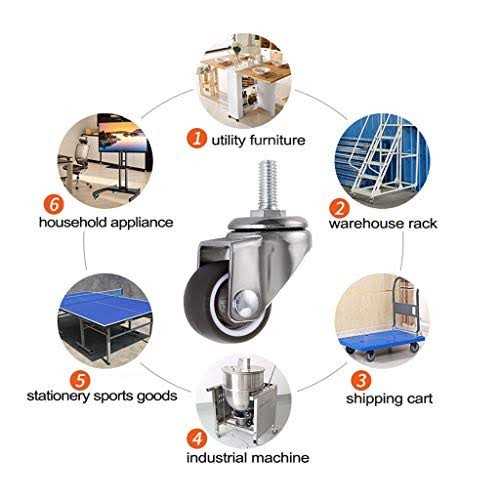 1 utility furniture

2 warehouse rack

3 shipping cart

4 industrial machine

5 stationery sports goods

6 household appliance