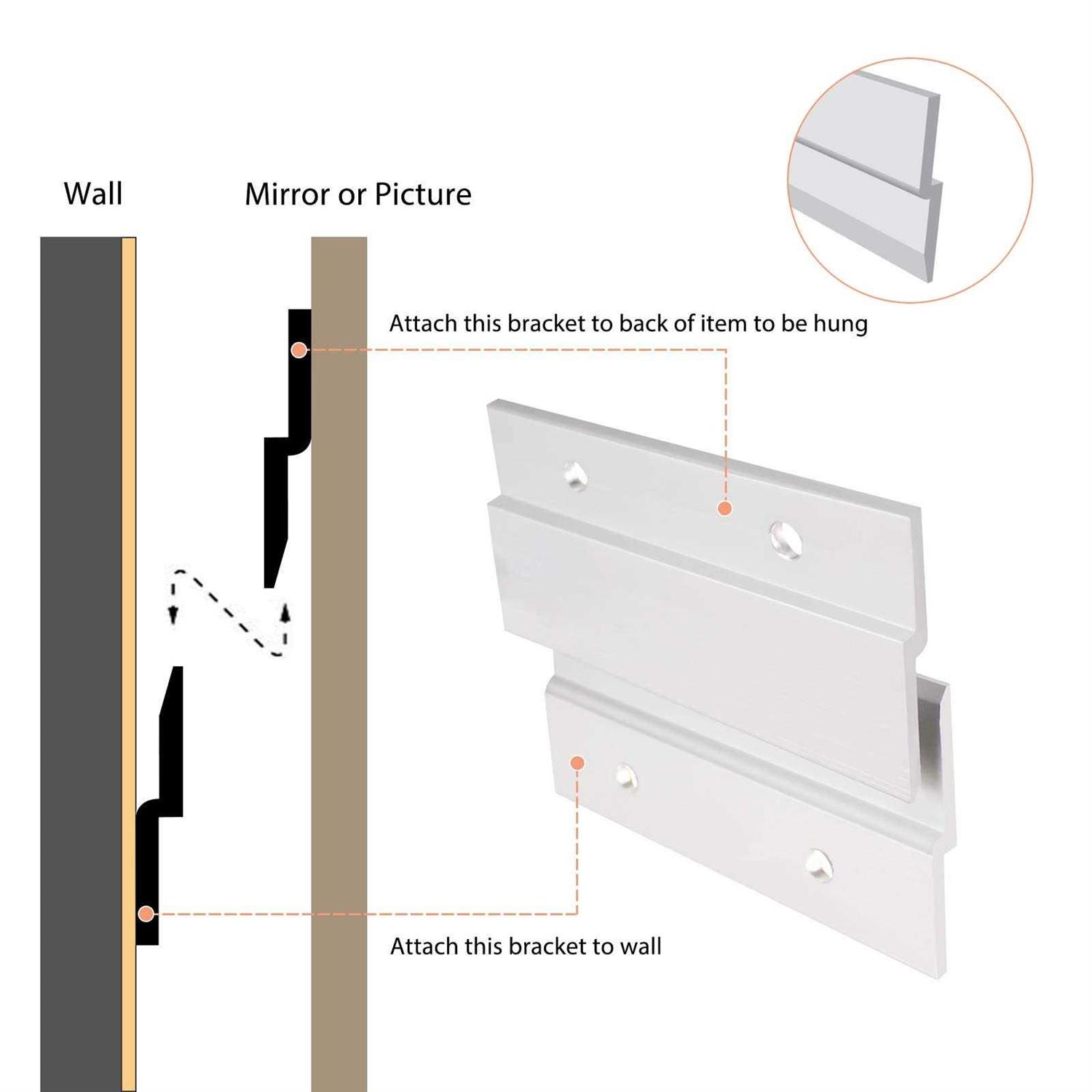 Wall

Mirror or Picture

Attach this bracket to back of item to be hung

Attach this bracket to wall