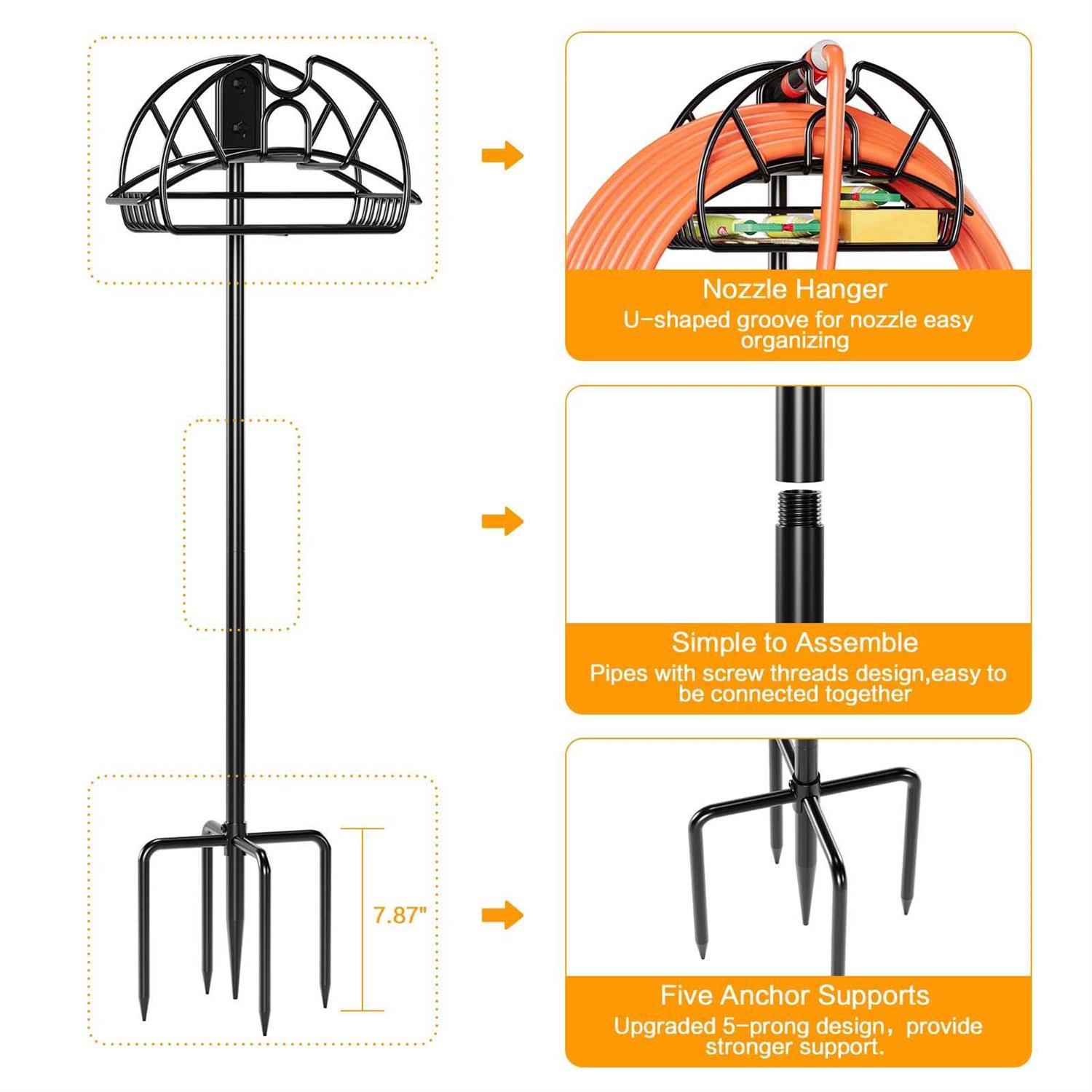 Nozzle Hanger
U-shaped groove for nozzle easy organizing

Simple to Assemble
Pipes with screw threads design,easy to be connected together

7.87"

Five Anchor Supports
Upgraded 5-prong design, provide stronger support.