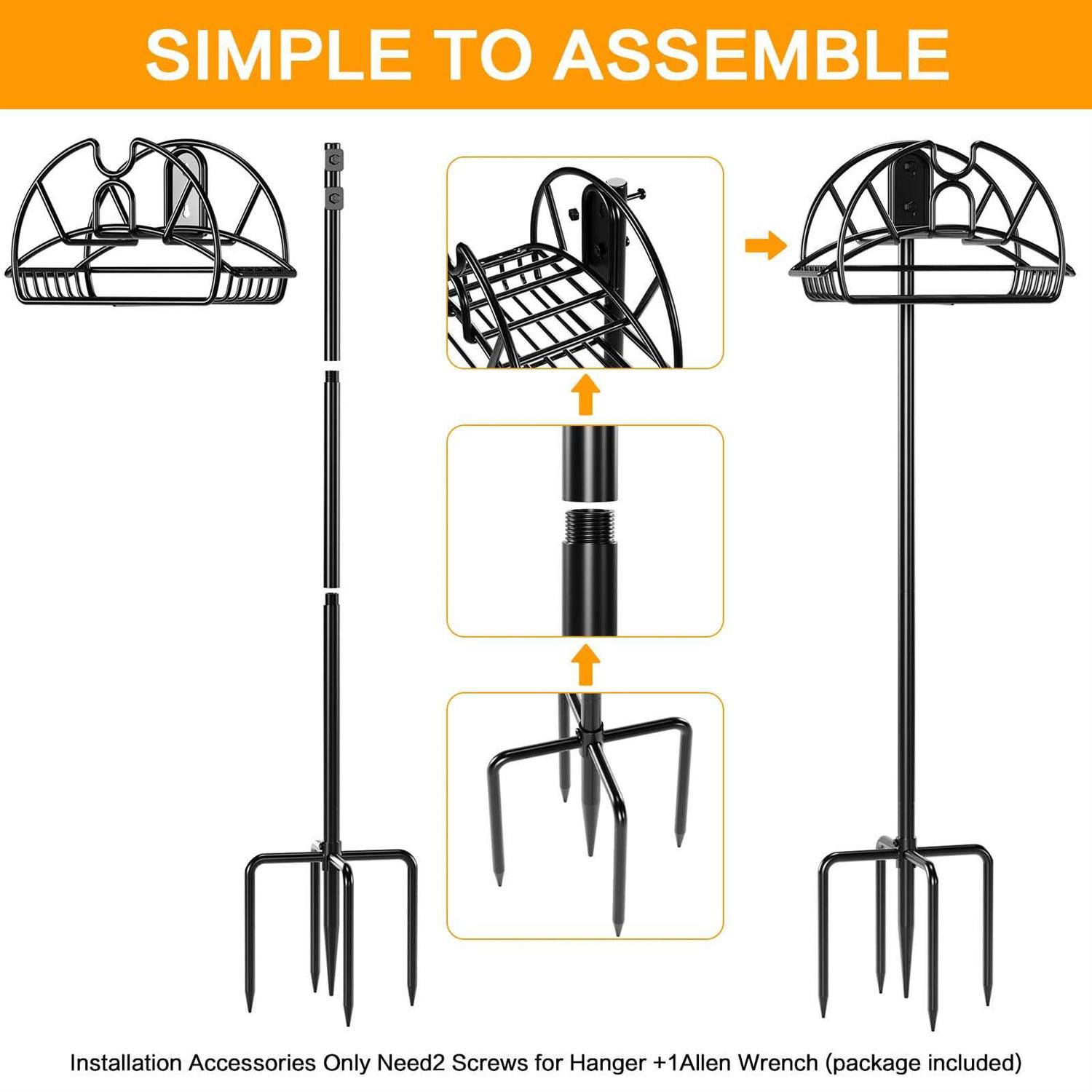 SIMPLE TO ASSEMBLE

Installation Accessories Only Need2 Screws for Hanger +1Allen Wrench (package included)