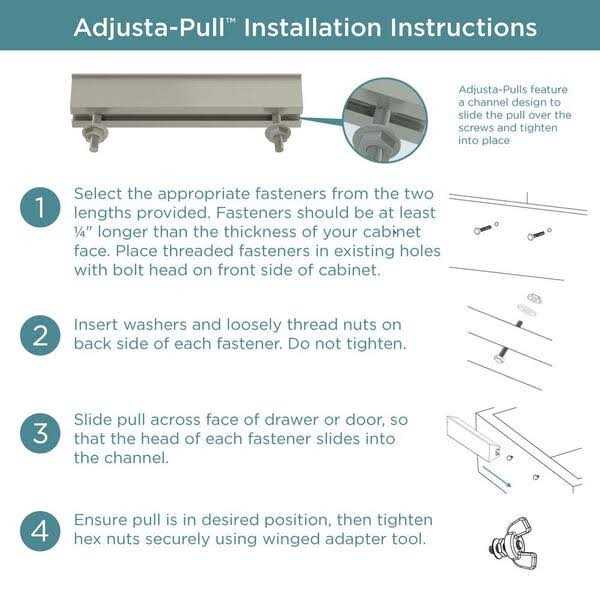 Adjusta-Pull™ Installation Instructions

Adjusta-Pulls feature a channel design to slide the pull over the screws and tighten into place

1 Select the appropriate fasteners from the two lengths provided. Fasteners should be at least ¼" longer than the thickness of your cabinet face. Place threaded fasteners in existing holes with bolt head on front side of cabinet.

2 Insert washers and loosely thread nuts on back side of each fastener. Do not tighten.

3 Slide pull across face of drawer or door, so that the head of each fastener slides into the channel.

4 Ensure pull is in desired position, then tighten hex nuts securely using winged adapter tool.