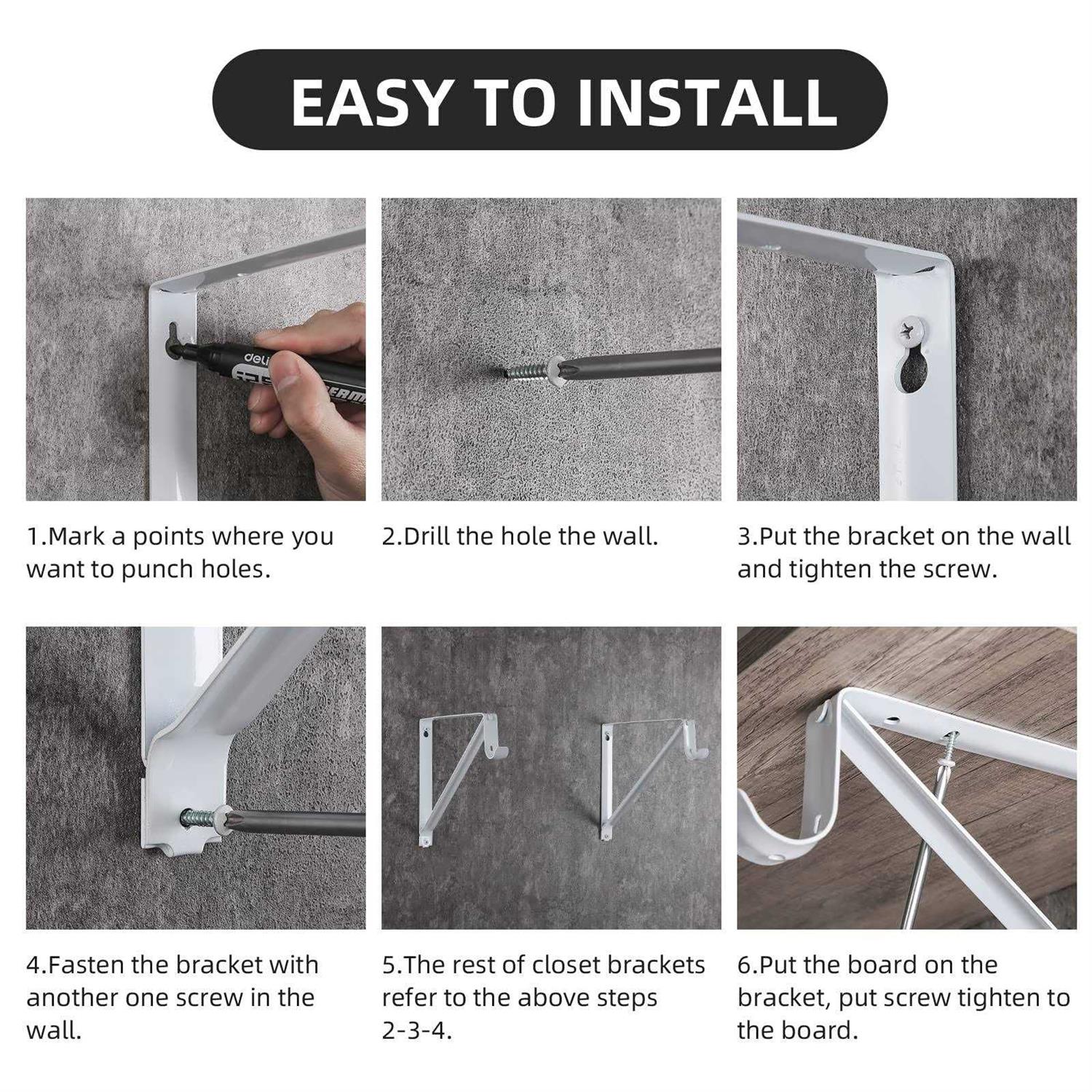 EASY TO INSTALL

deli

1.Mark a points where you want to punch holes.

2.Drill the hole the wall.

3.Put the bracket on the wall and tighten the screw.

4.Fasten the bracket with another one screw in the wall.

5.The rest of closet brackets refer to the above steps 2-3-4.

6.Put the board on the bracket, put screw tighten to the board.