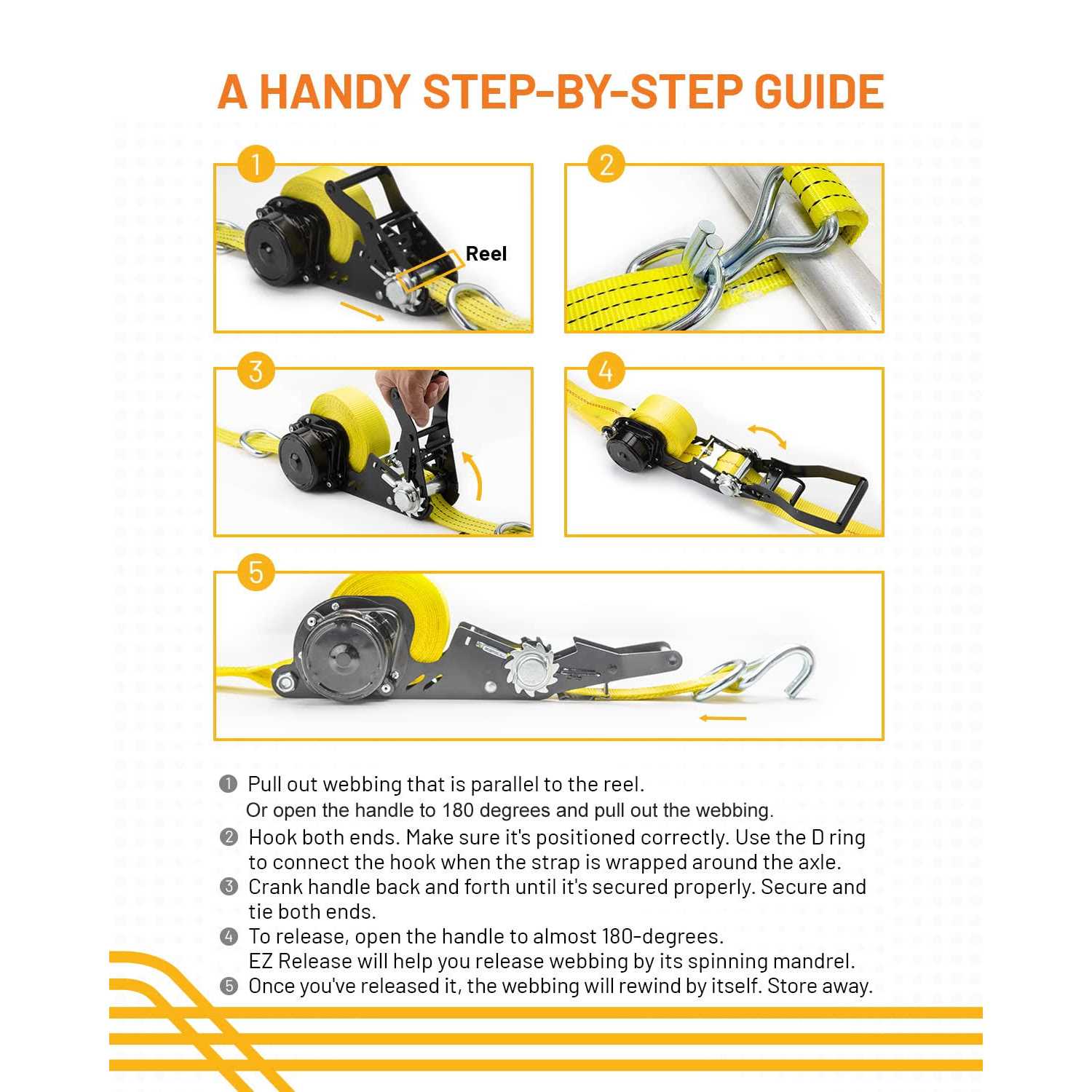 A HANDY STEP-BY-STEP GUIDE

1

Reel

2

3

4

5

❶ Pull out webbing that is parallel to the reel.
Or open the handle to 180 degrees and pull out the webbing.
❷ Hook both ends. Make sure it's positioned correctly. Use the D ring to connect the hook when the strap is wrapped around the axle.
❸ Crank handle back and forth until it's secured properly. Secure and tie both ends.
❹ To release, open the handle to almost 180-degrees.
EZ Release will help you release webbing by its spinning mandrel.
❺ Once you've released it, the webbing will rewind by itself. Store away.