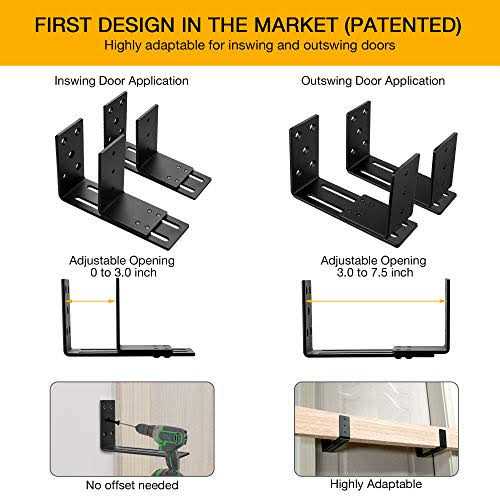 FIRST DESIGN IN THE MARKET (PATENTED)
Highly adaptable for inswing and outswing doors

Inswing Door Application

Adjustable Opening
0 to 3.0 inch

No offset needed

Outswing Door Application

Adjustable Opening
3.0 to 7.5 inch

Highly Adaptable