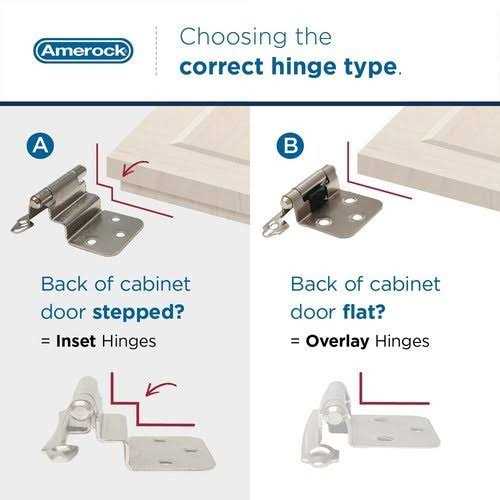 Amerock

Choosing the
correct hinge type.

A

Back of cabinet door stepped?
= Inset Hinges

B

Back of cabinet door flat?
= Overlay Hinges