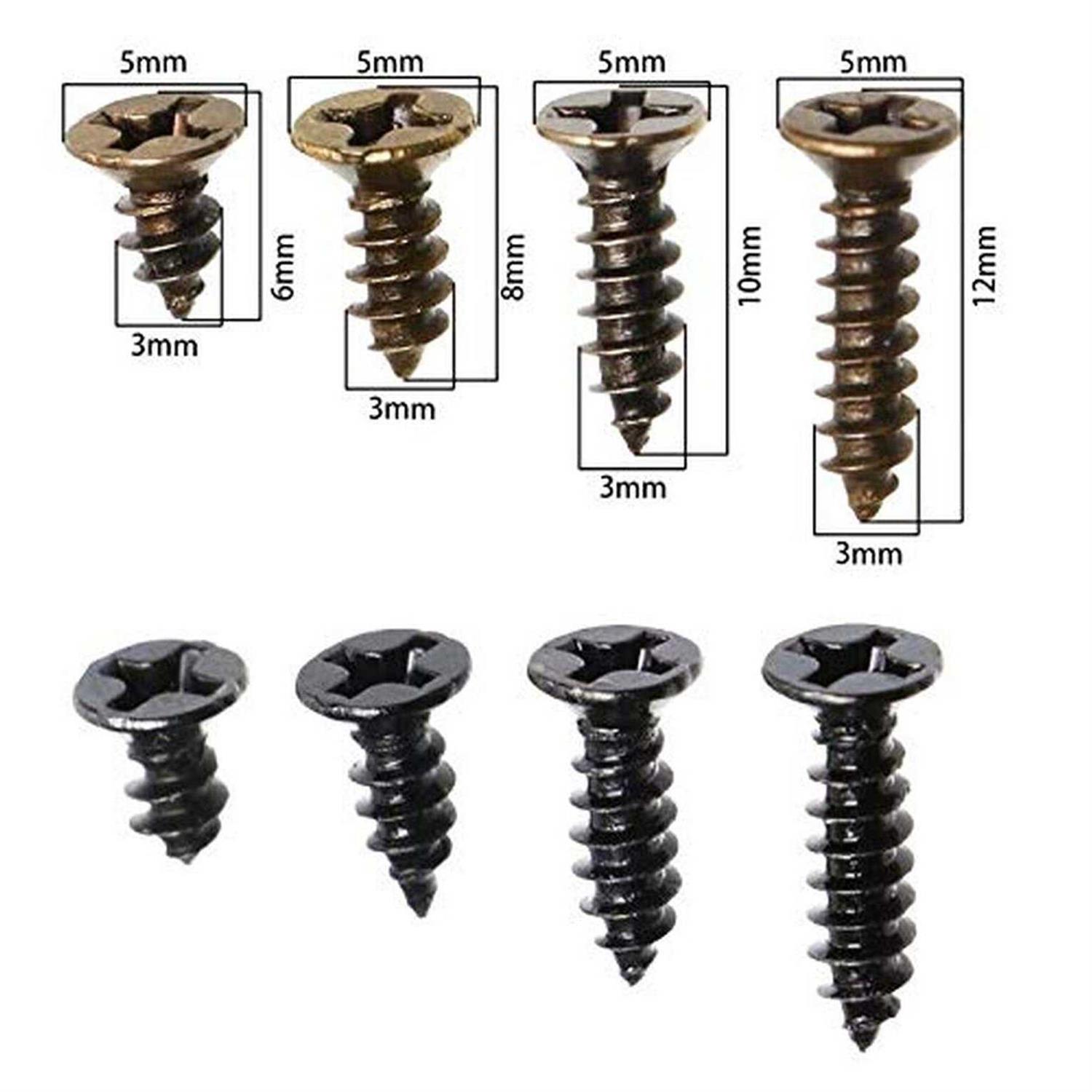 5mm
6mm
3mm

5mm
8mm
3mm

5mm
10mm
3mm

5mm
12mm
3mm