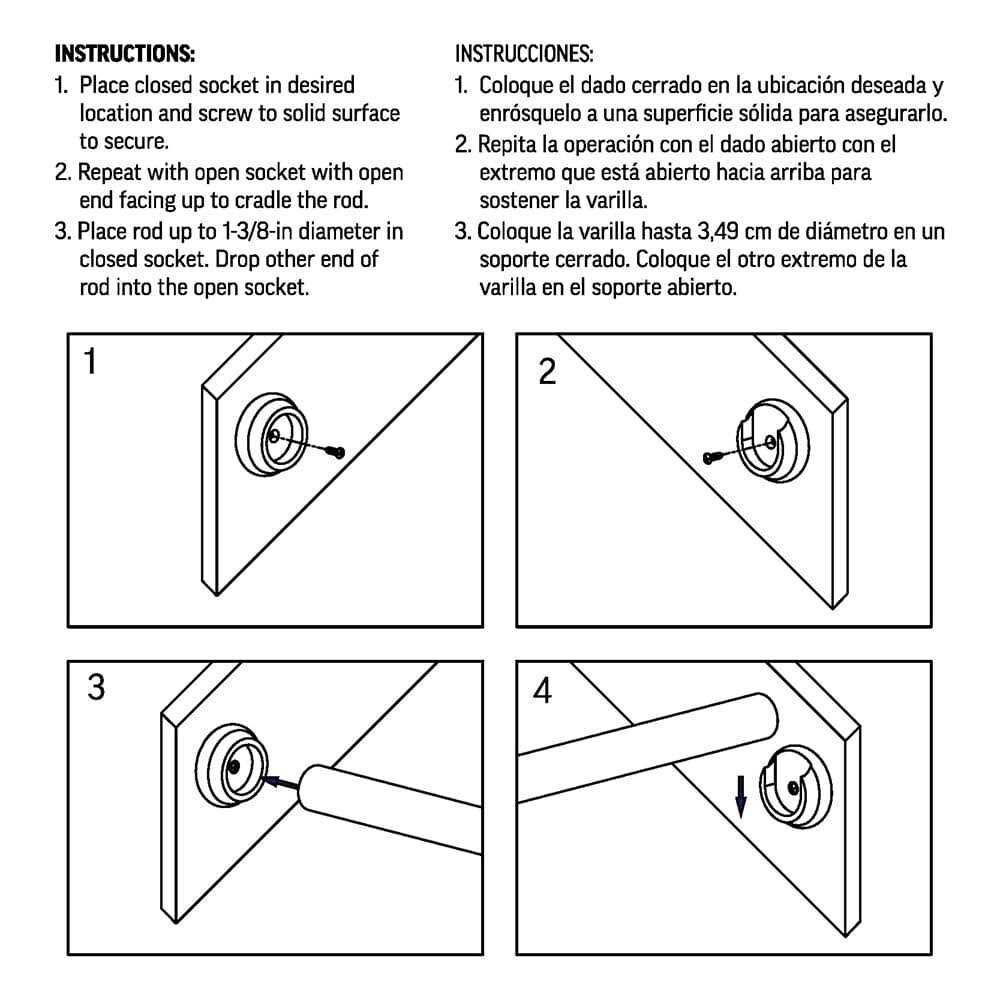 INSTRUCTIONS:
1. Place closed socket in desired location and screw to solid surface to secure.
2. Repeat with open socket with open end facing up to cradle the rod.
3. Place rod up to 1-3/8-in diameter in closed socket. Drop other end of rod into the open socket.

INSTRUCCIONES:
1. Coloque el dado cerrado en la ubicación deseada y enrósquelo a una superficie sólida para asegurarlo.
2. Repita la operación con el dado abierto con el extremo que está abierto hacia arriba para sostener la varilla.
3. Coloque la varilla hasta 3,49 cm de diámetro en un soporte cerrado. Coloque el otro extremo de la varilla en el soporte abierto.

1

2

3

4