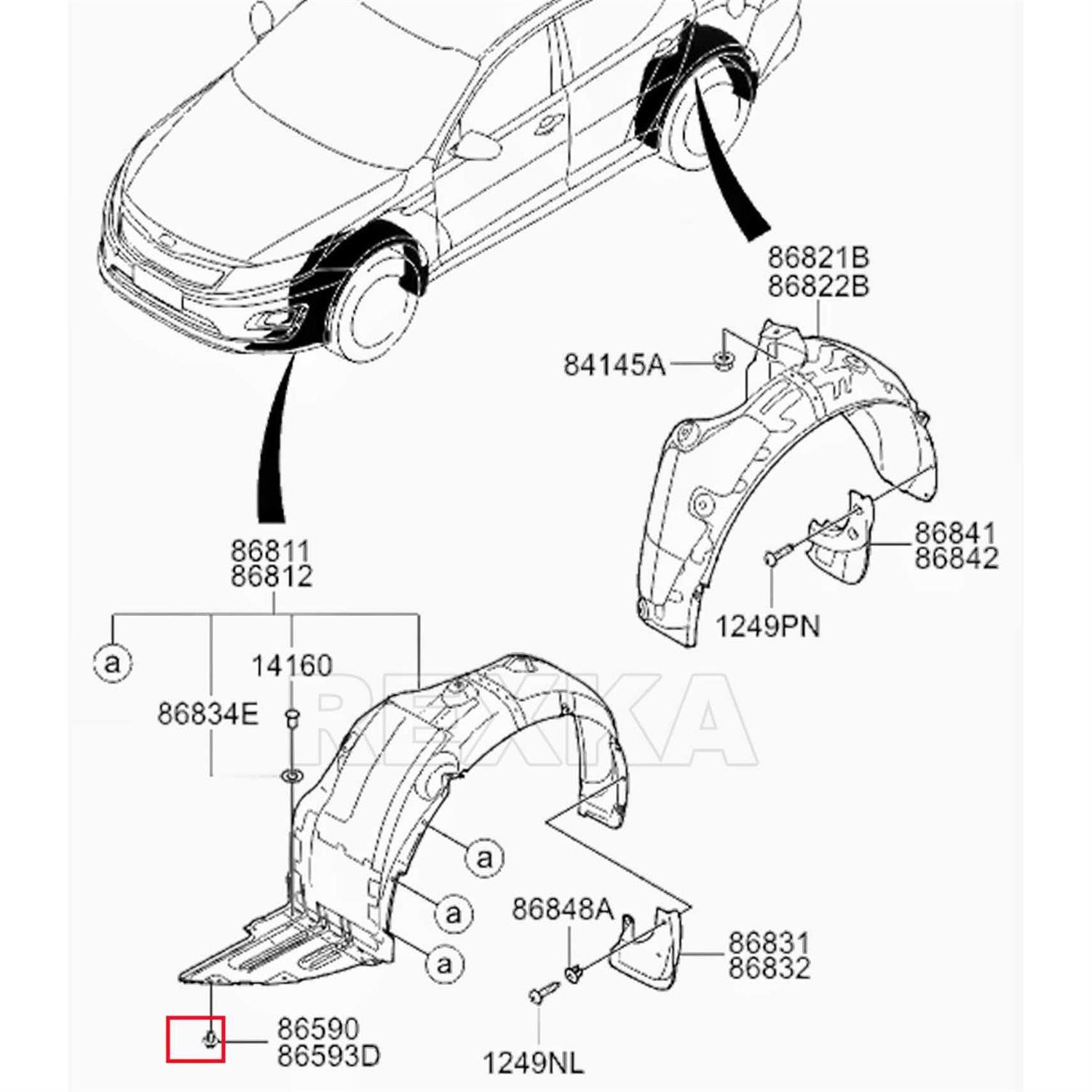 86821B
86822B

84145A

86841
86842

1249PN

86811
86812

a

14160

86834E

REXKA

a

a

a

86848A

86831
86832

86590
86593D

1249NL